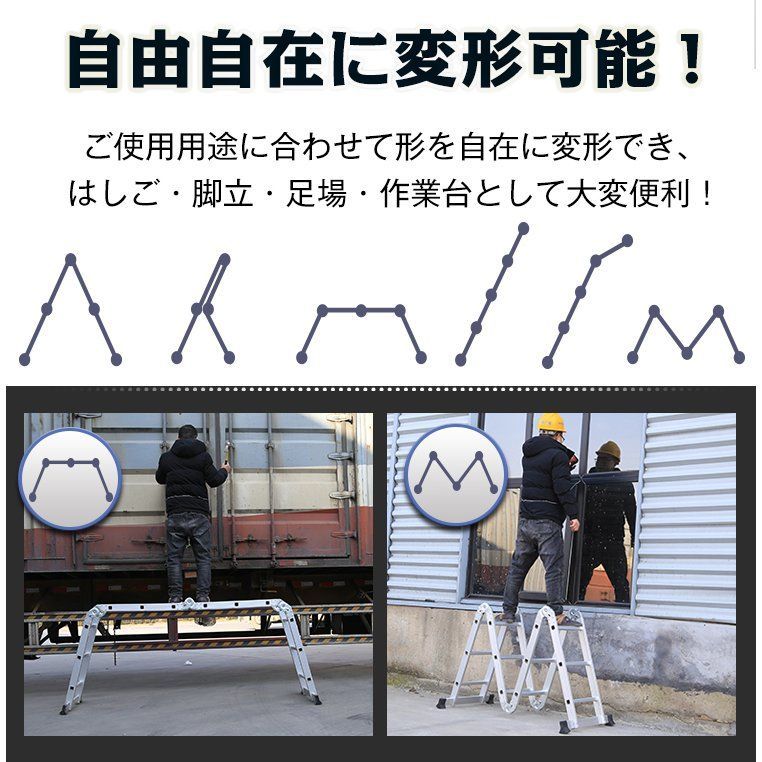 自由自在に変形可能！

ご使用用途に合わせて形を自在に変形でき、はしご・脚立・足場・作業台として大変便利！