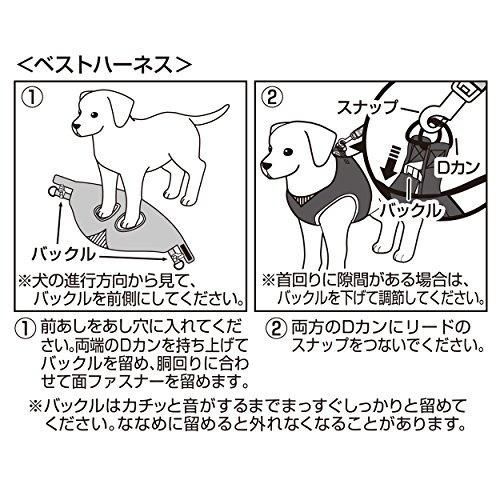 <ベストハーネス>

①

バックル

※犬の進行方向から見て、バックルを前側にしてください。

②

スナップ

Dカン

バックル

※首回りに隙間がある場合は、バックルを下げて調節してください。

① 前あしをあし穴に入れてください。両端のDカンを持ち上げてバックルを留め、胴回りに合わせて面ファスナーを留めます。

② 両方のDカンにリードのスナップをつないでください。

※バックルはカチッと音がするまでまっすぐしっかりと留めてください。ななめに留めると外れなくなることがあります。