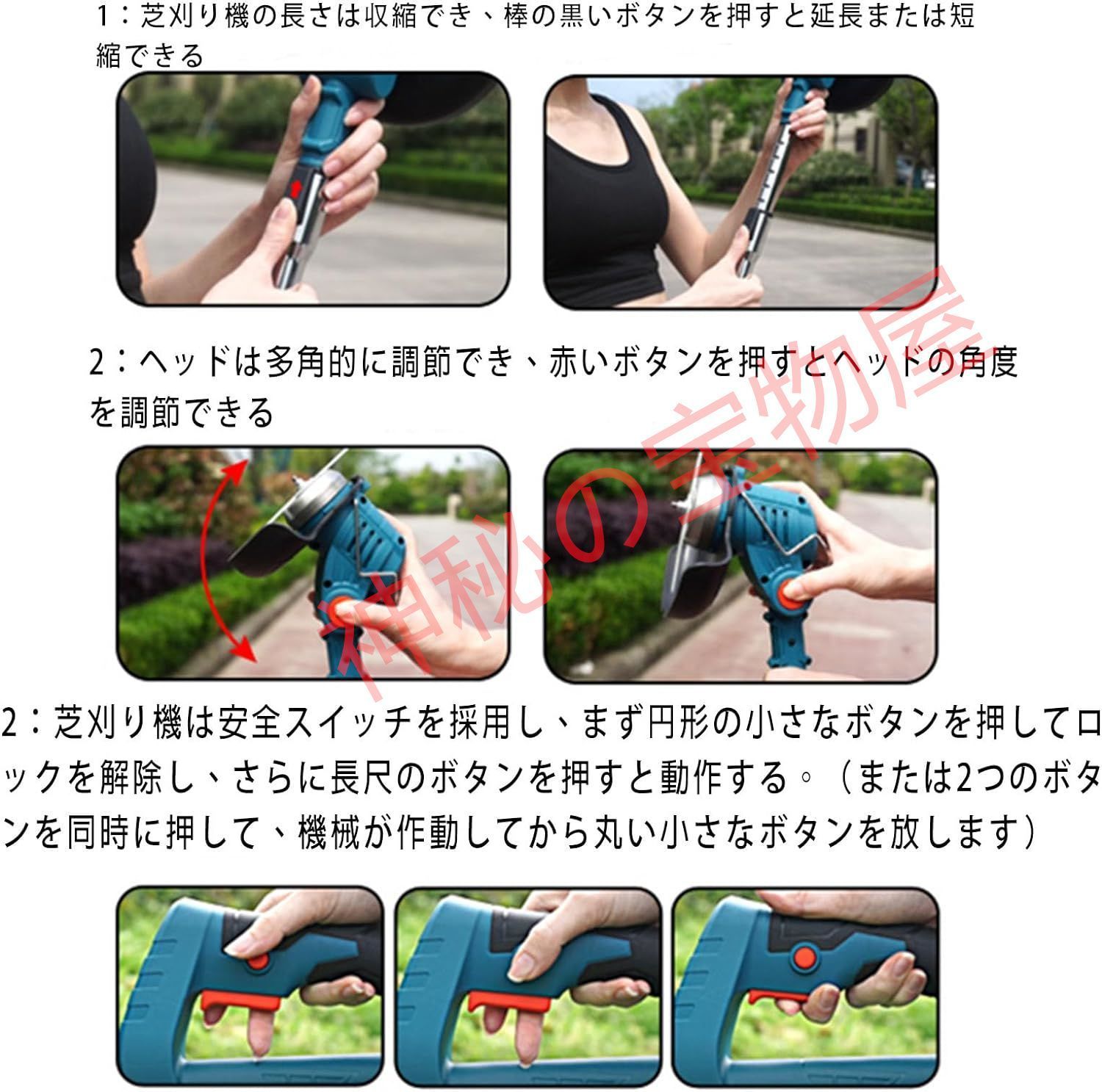 1：芝刈り機の長さは収縮でき、棒の黒いボタンを押すと延長または短縮できる

2：ヘッドは多角的に調節でき、赤いボタンを押すとヘッドの角度を調節できる

神秘の宝物屋

2：芝刈り機は安全スイッチを採用し、まず円形の小さなボタンを押してロックを解除し、さらに長尺のボタンを押すと動作する。（または2つのボタンを同時に押して、機械が作動してから丸い小さなボタンを放します）