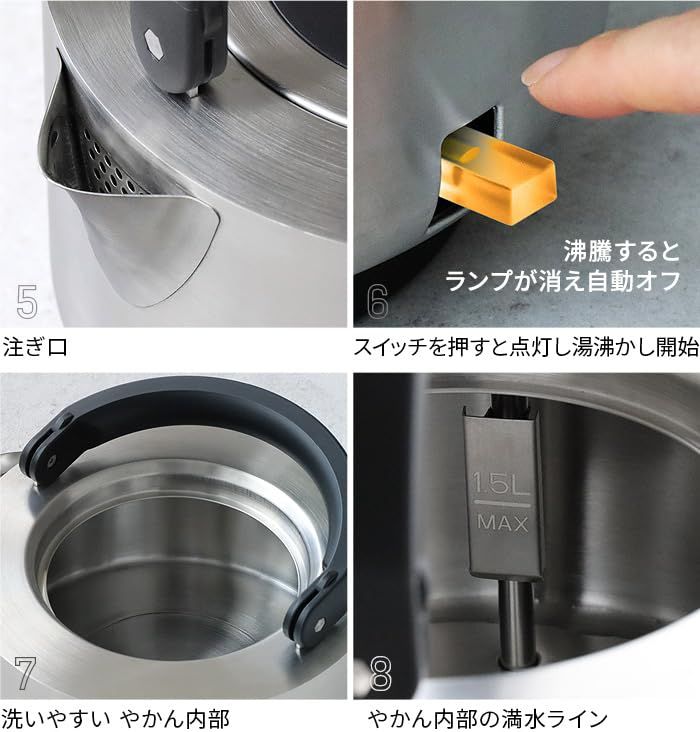 5

注ぎ口

沸騰すると
ランプが消え自動オフ

6

スイッチを押すと点灯し湯沸かし開始

7

洗いやすい やかん内部

1.5L
MAX

8

やかん内部の満水ライン