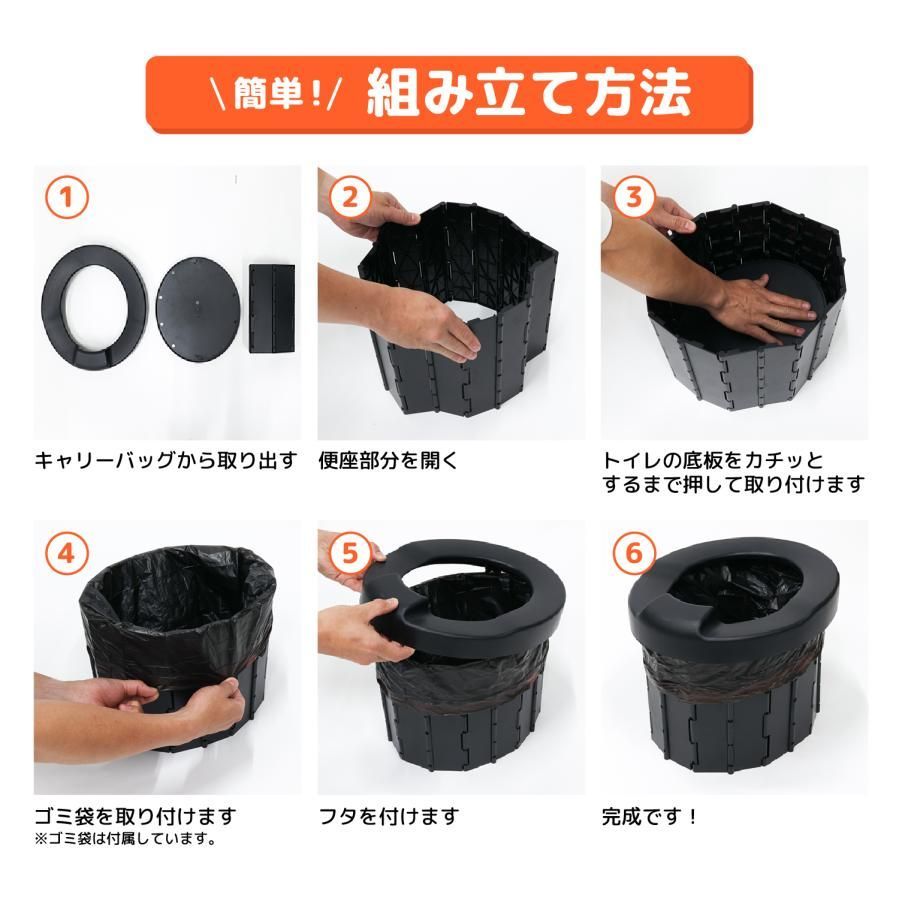 \簡単！/ 組み立て方法

1

キャリーバッグから取り出す

2

便座部分を開く

3

トイレの底板をカチッとするまで押して取り付けます

4

ゴミ袋を取り付けます
※ゴミ袋は付属しています。

5

フタを付けます

6

完成です！