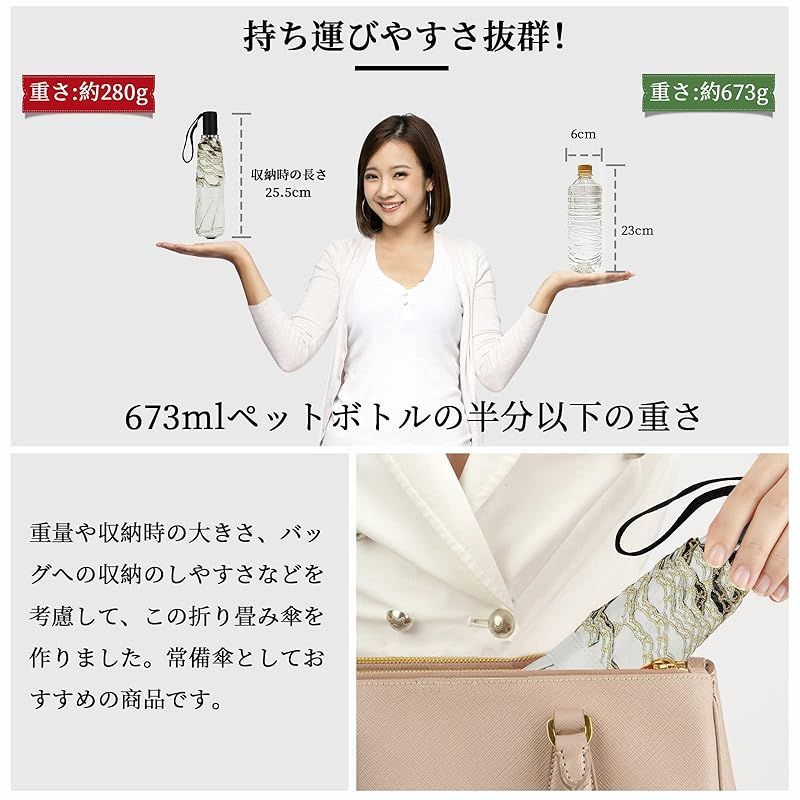 持ち運びやすさ抜群!

重さ:約280g

収納時の長さ 25.5cm

重さ:約673g

6cm

23cm

673mlペットボトルの半分以下の重さ

重量や収納時の大きさ、バッグへの収納のしやすさなどを考慮して、この折り畳み傘を作りました。常備傘としておすすめの商品です。