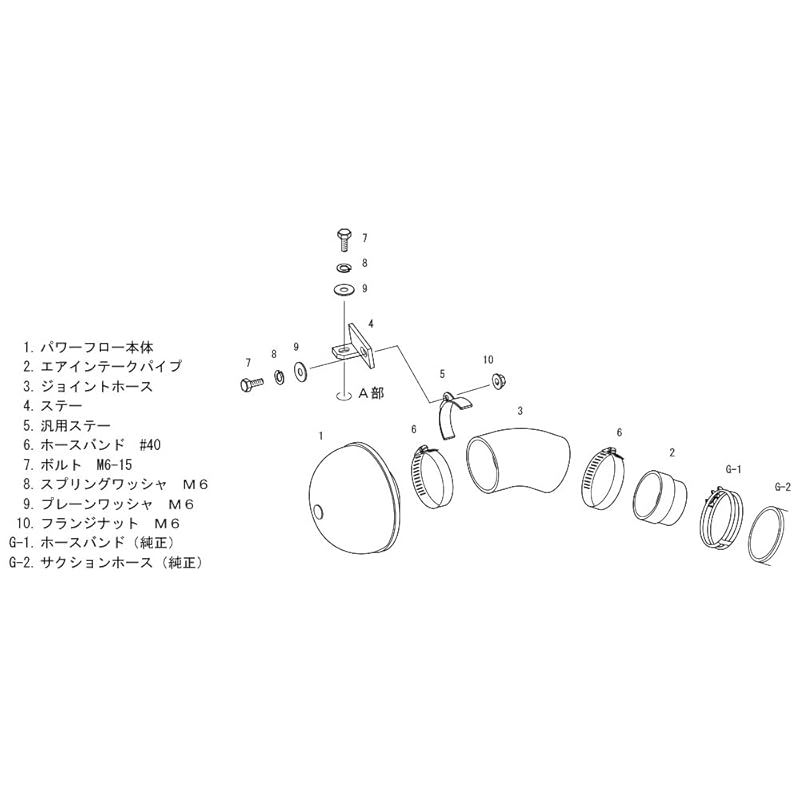 1. パワーフロー本体
2. エアインテークパイプ
3. ジョイントホース
4. ステー
5. 汎用ステー
6. ホースバンド #40
7. ボルト M6-15
8. スプリングワッシャ M6
9. プレーンワッシャ M6
10. フランジナット M6
G-1. ホースバンド（純正）
G-2. サクションホース（純正）

7
8
9
4
7
8
9
A部
5
10
3
1
6
6
2
G-1
G-2