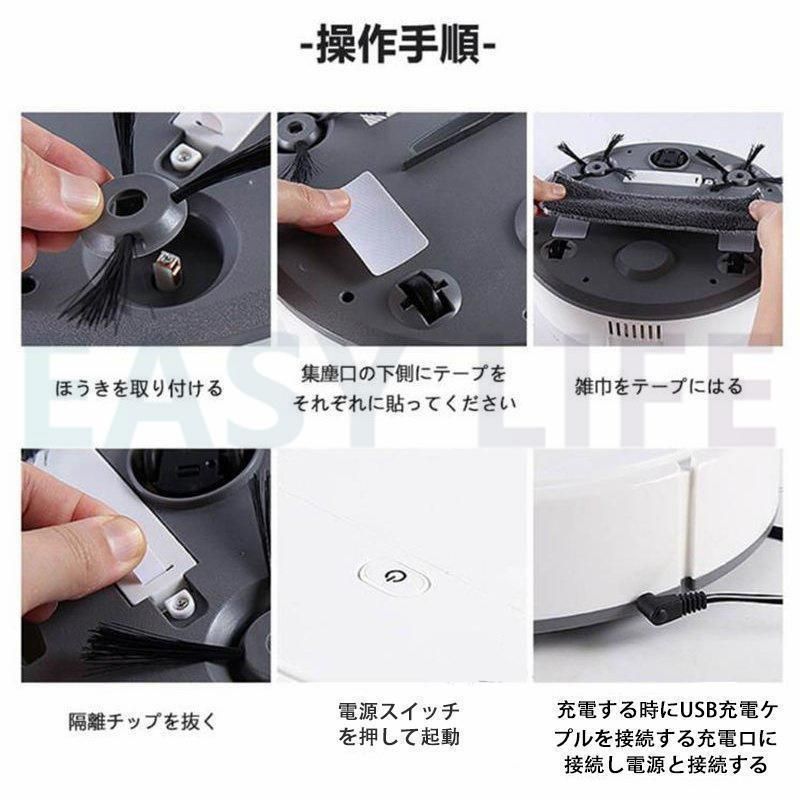 -操作手順-

EASY LIFE

ほうきを取り付ける

集塵口の下側にテープをそれぞれに貼ってください

雑巾をテープにはる

隔離チップを抜く

電源スイッチを押して起動

充電する時にUSB充電ケプルを接続する充電口に接続し電源と接続する