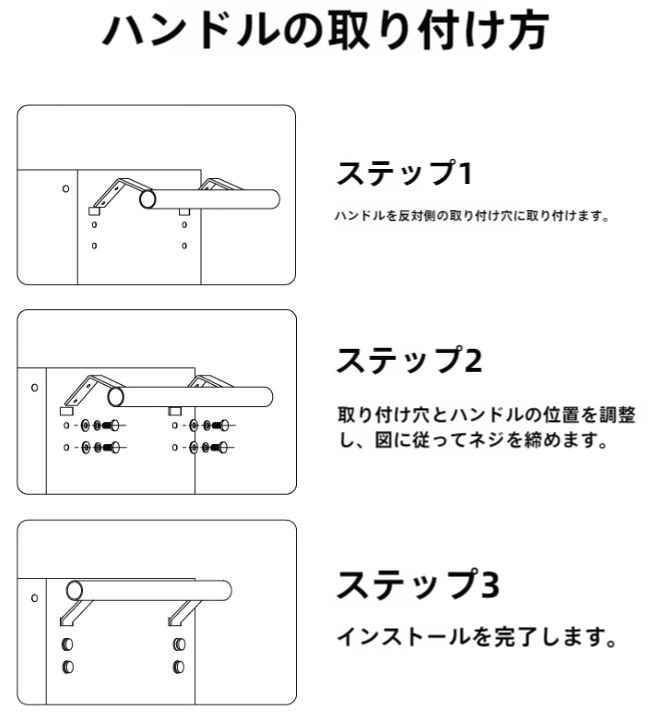 ハンドルの取り付け方

ステップ1

ハンドルを反対側の取り付け穴に取り付けます。

ステップ2

取り付け穴とハンドルの位置を調整し、図に従ってネジを締めます。

ステップ3

インストールを完了します。