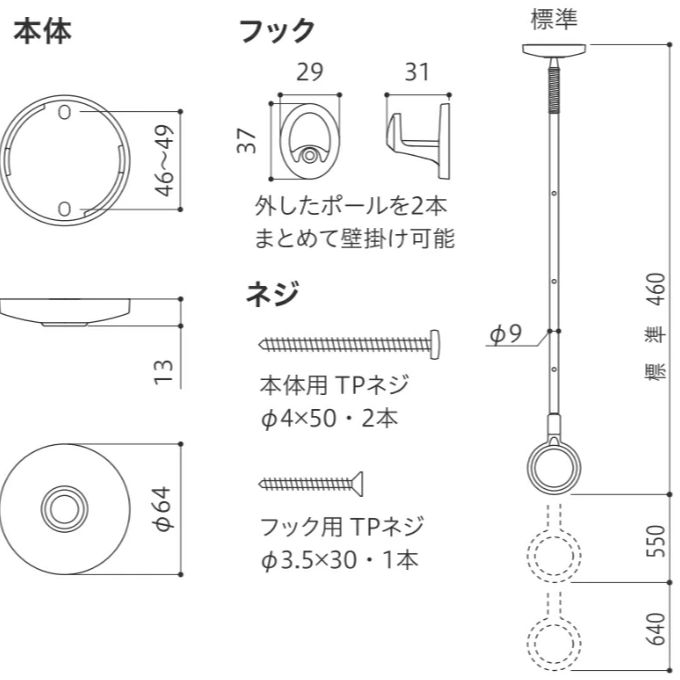 本体

46~49

13

φ64

フック

29

31

37

外したポールを2本
まとめて壁掛け可能

ネジ

本体用 TPネジ
φ4×50・2本

フック用 TPネジ
φ3.5×30・1本

標準

φ9

標準 460

550

640