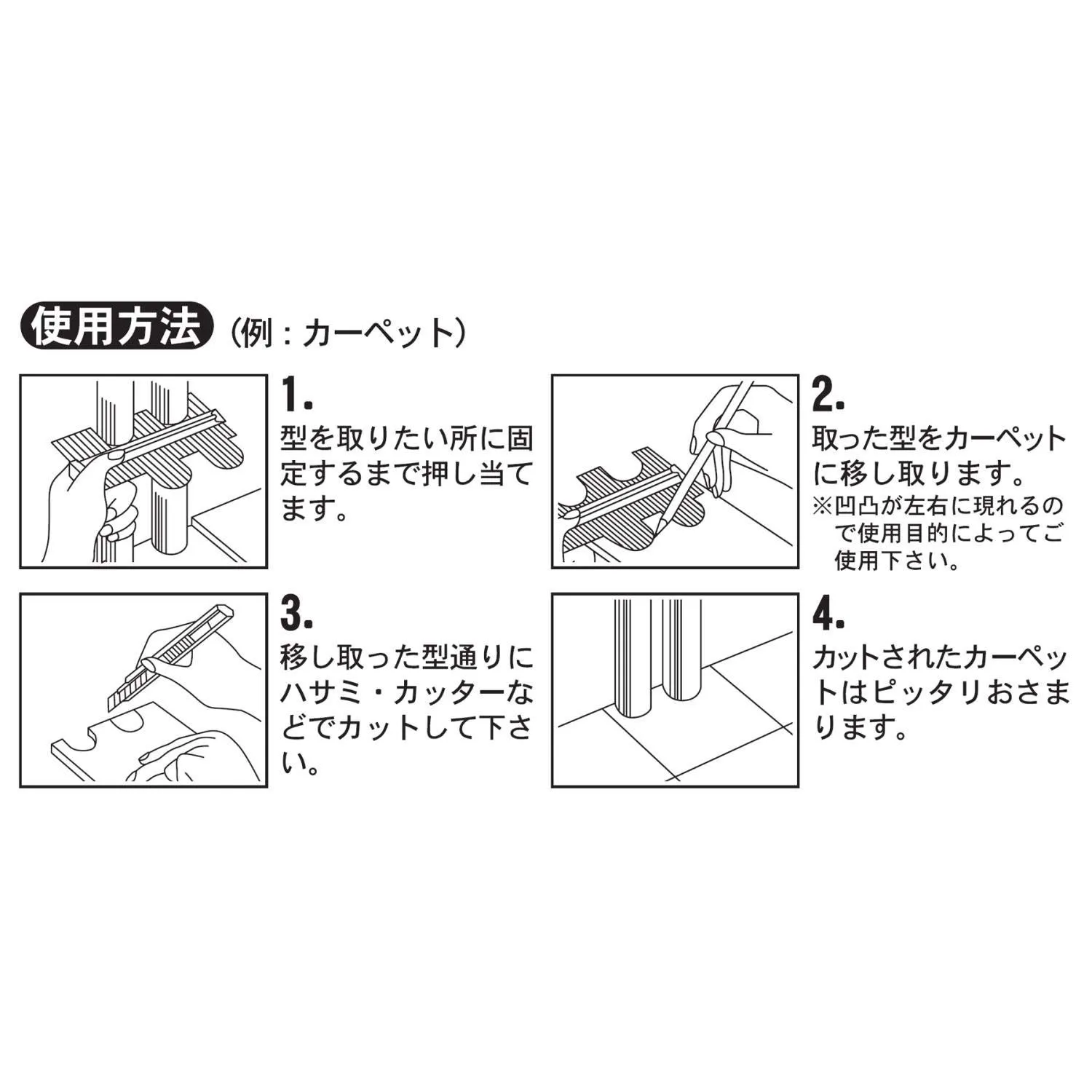 使用方法（例：カーペット）

1.
型を取りたい所に固定するまで押し当てます。

2.
取った型をカーペットに移し取ります。
※凹凸が左右に現れるので使用目的によってご使用下さい。

3.
移し取った型通りにハサミ・カッターなどでカットして下さい。

4.
カットされたカーペットはピッタリおさまります。