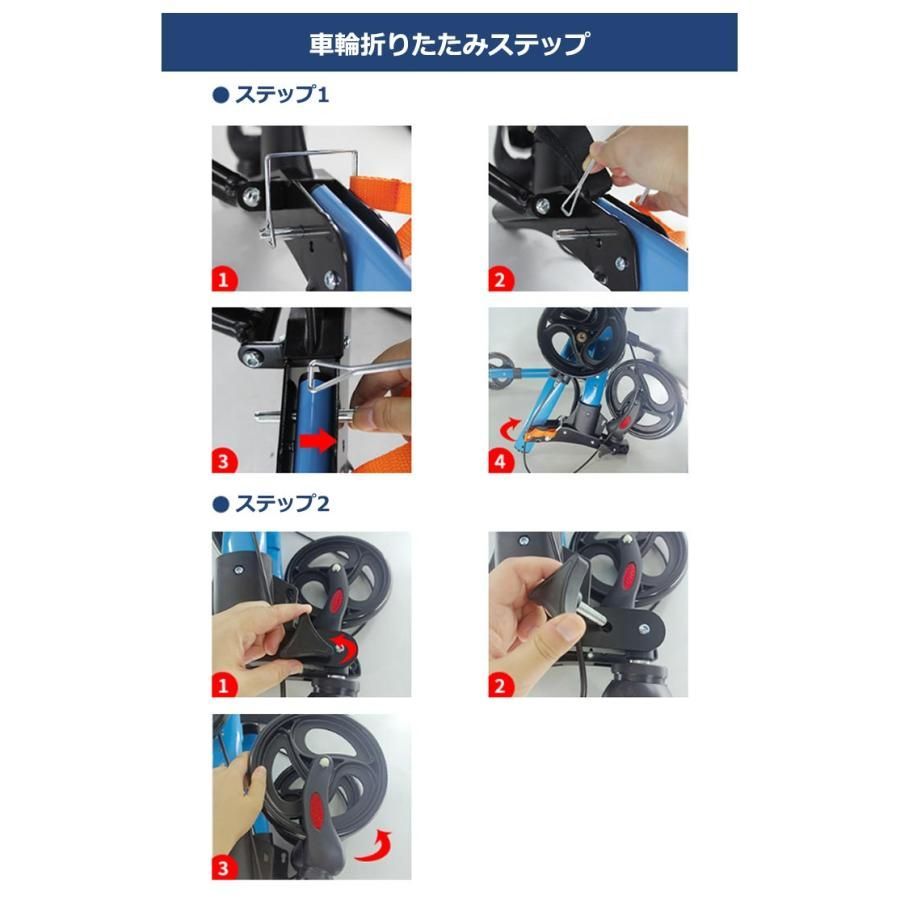 車輪折りたたみステップ

● ステップ1

1

2

3

4

● ステップ2

1

2

3