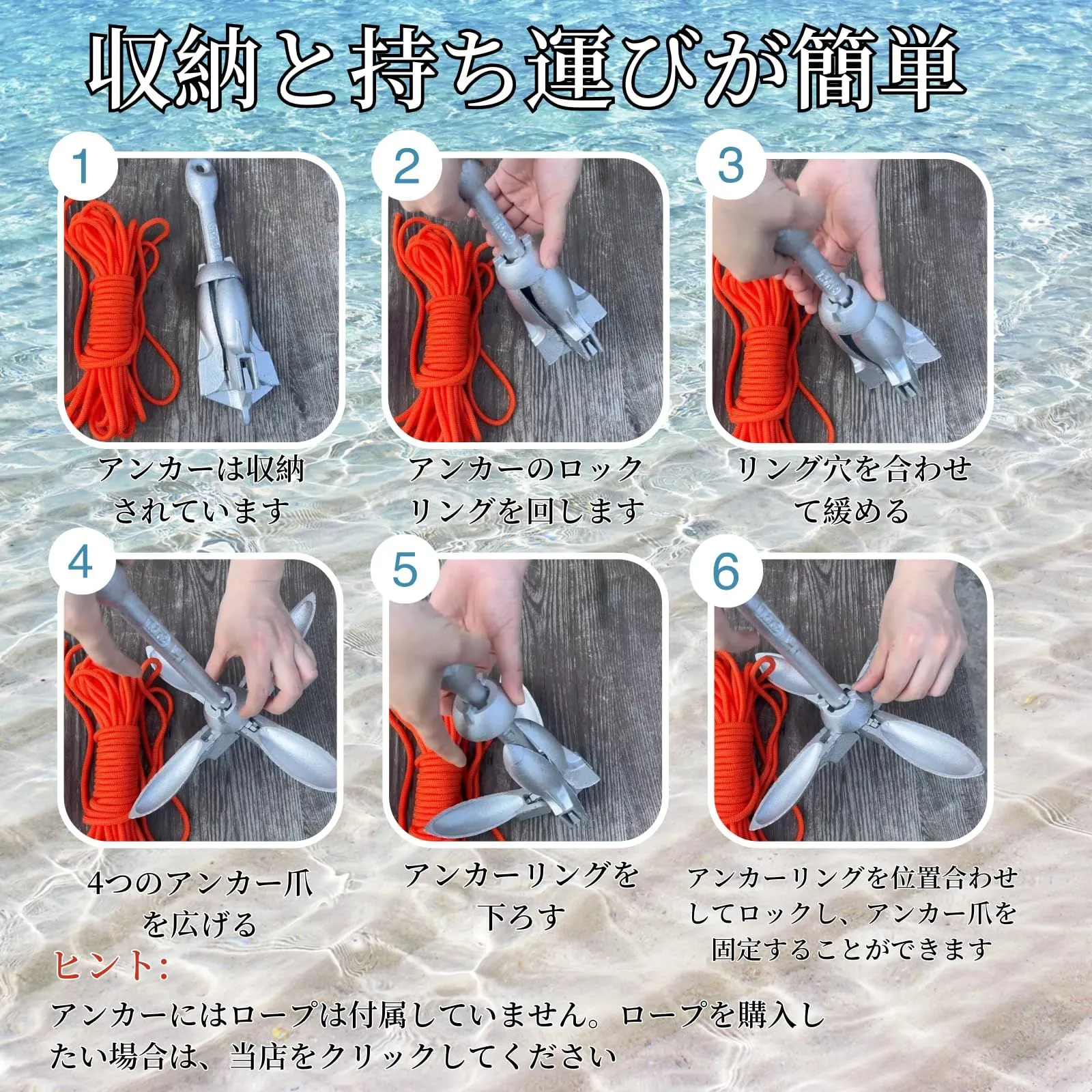 収納と持ち運びが簡単

1
アンカーは収納されています

2
アンカーのロックリングを回します

3
リング穴を合わせて緩める

4
4つのアンカー爪を広げる

5
アンカーリングを下ろす

6
アンカーリングを位置合わせしてロックし、アンカー爪を固定することができます

ヒント:
アンカーにはロープは付属していません。ロープを購入したい場合は、当店をクリックしてください