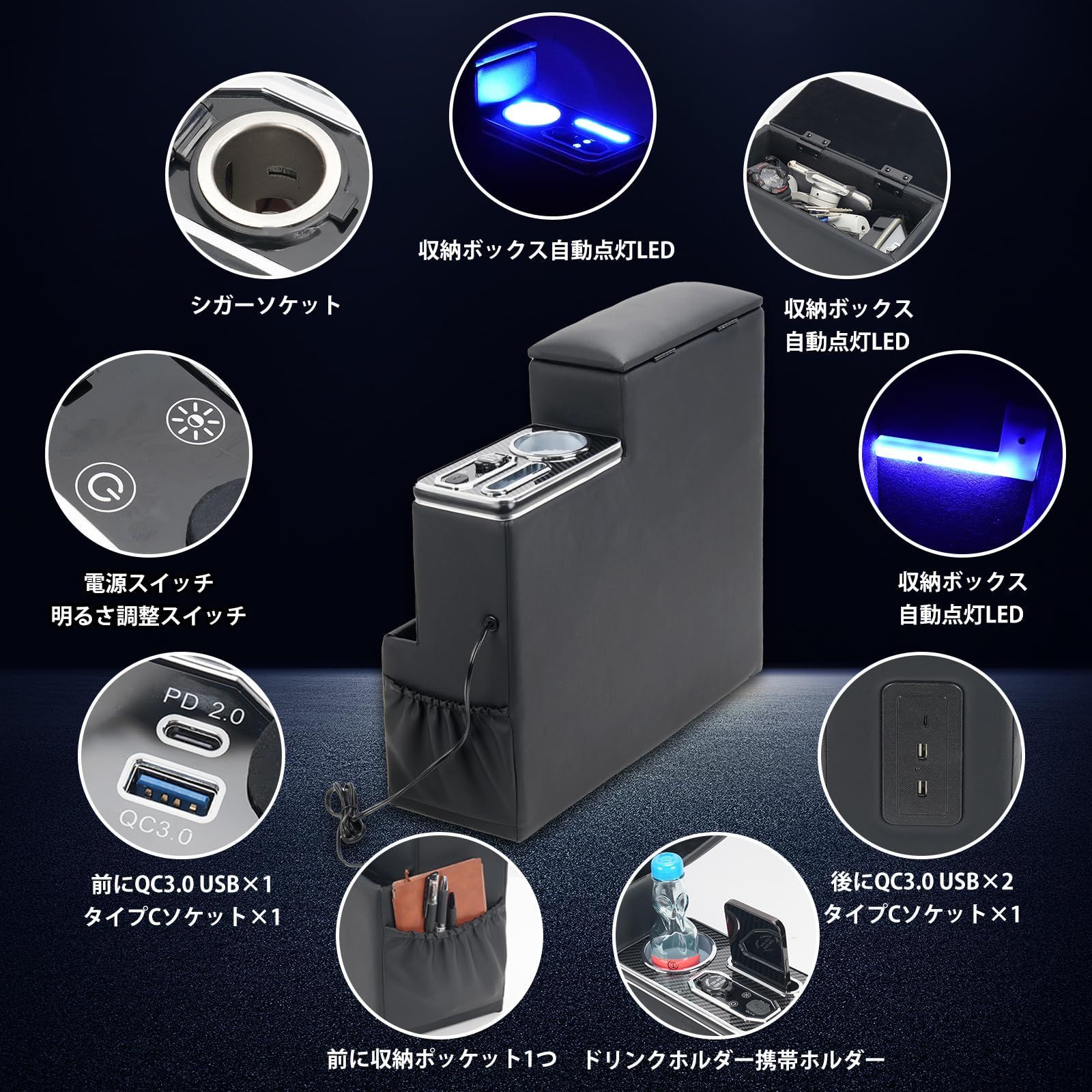 収納ボックス自動点灯LED

シガーソケット

収納ボックス
自動点灯LED

電源スイッチ
明るさ調整スイッチ

収納ボックス
自動点灯LED

PD 2.0

QC3.0

前にQC3.0 USB×1
タイプCソケット×1

後にQC3.0 USB×2
タイプCソケット×1

前に収納ポケット1つ

ドリンクホルダー携帯ホルダー