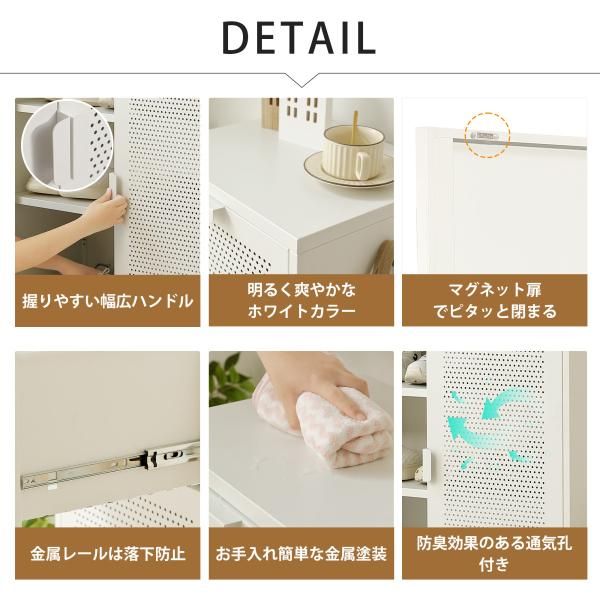 DETAIL

握りやすい幅広ハンドル

明るく爽やかな
ホワイトカラー

マグネット扉
でピタッと閉まる

金属レールは落下防止

お手入れ簡単な金属塗装

防臭効果のある通気孔
付き