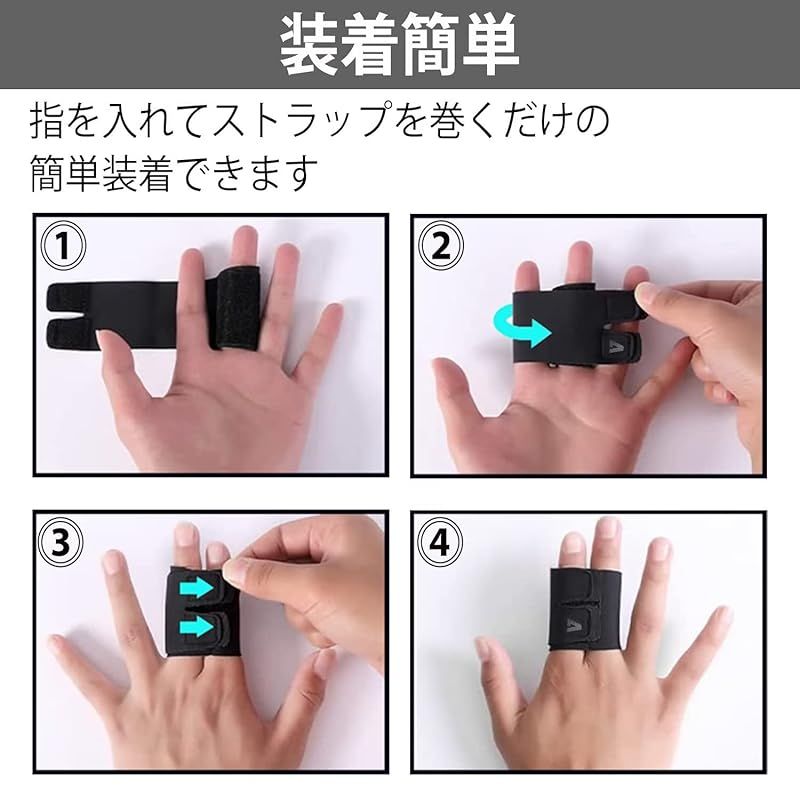 装着簡単

指を入れてストラップを巻くだけの簡単装着できます

①

②

③

④