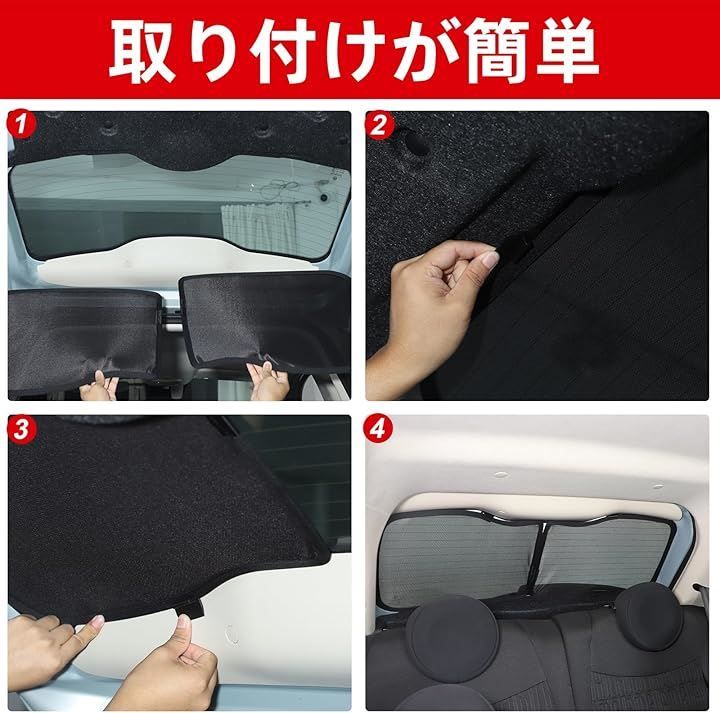 取り付けが簡単

1

2

3

4