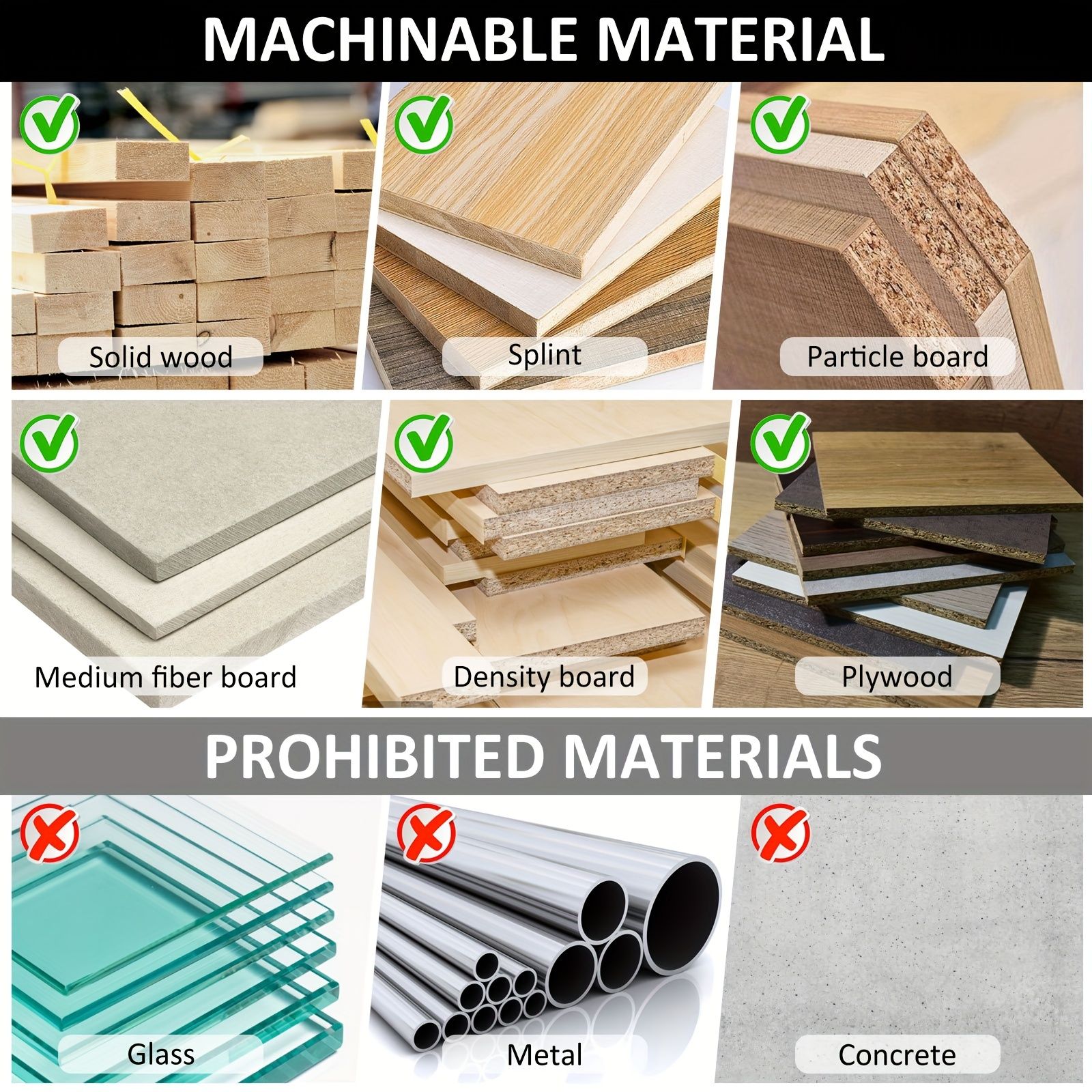 MACHINABLE MATERIAL

Solid wood

Splint

Particle board

Medium fiber board

Density board

Plywood

PROHIBITED MATERIALS

Glass

Metal

Concrete