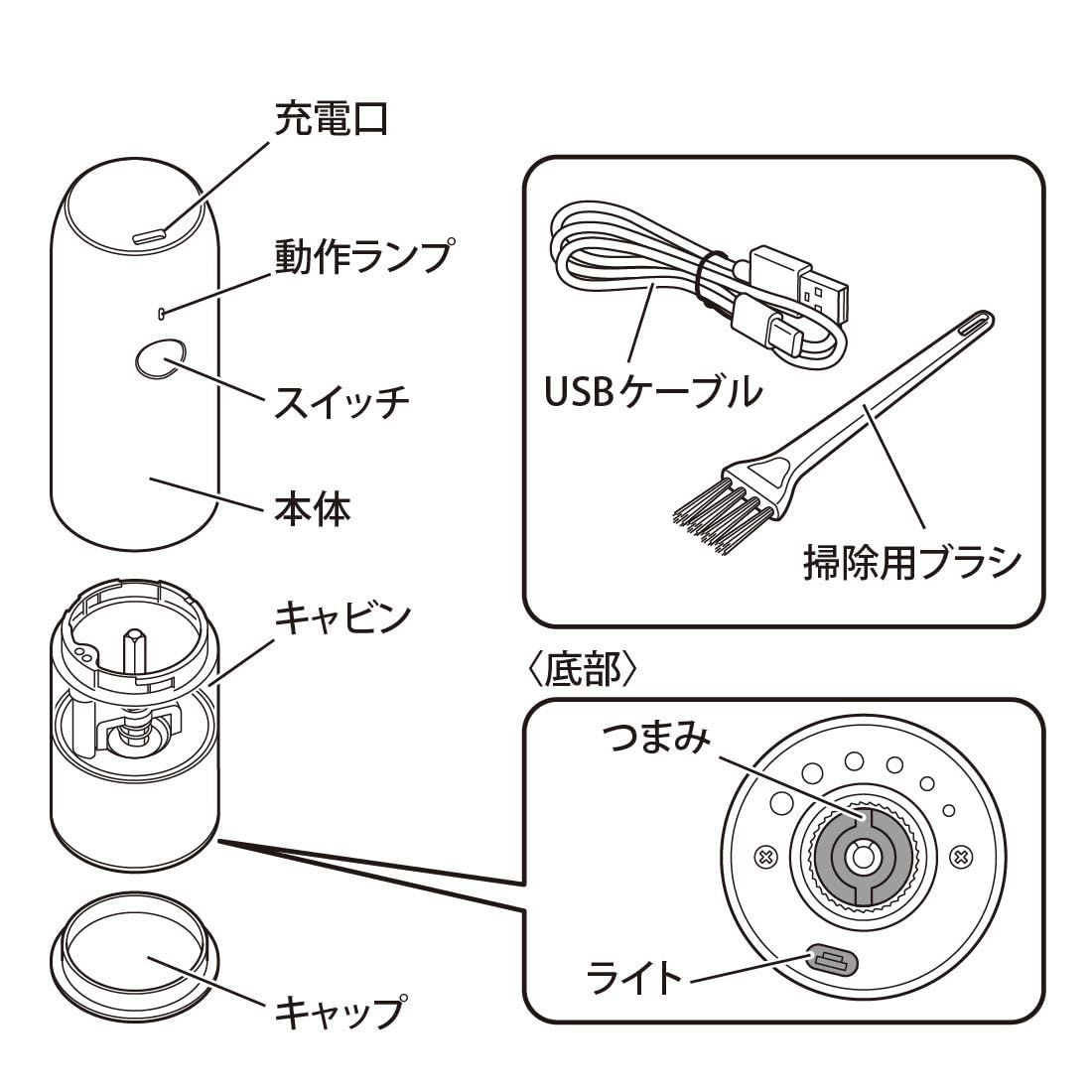 充電口

動作ランプ

スイッチ

本体

キャビン

キャップ

USBケーブル

掃除用ブラシ

〈底部〉

つまみ

ライト