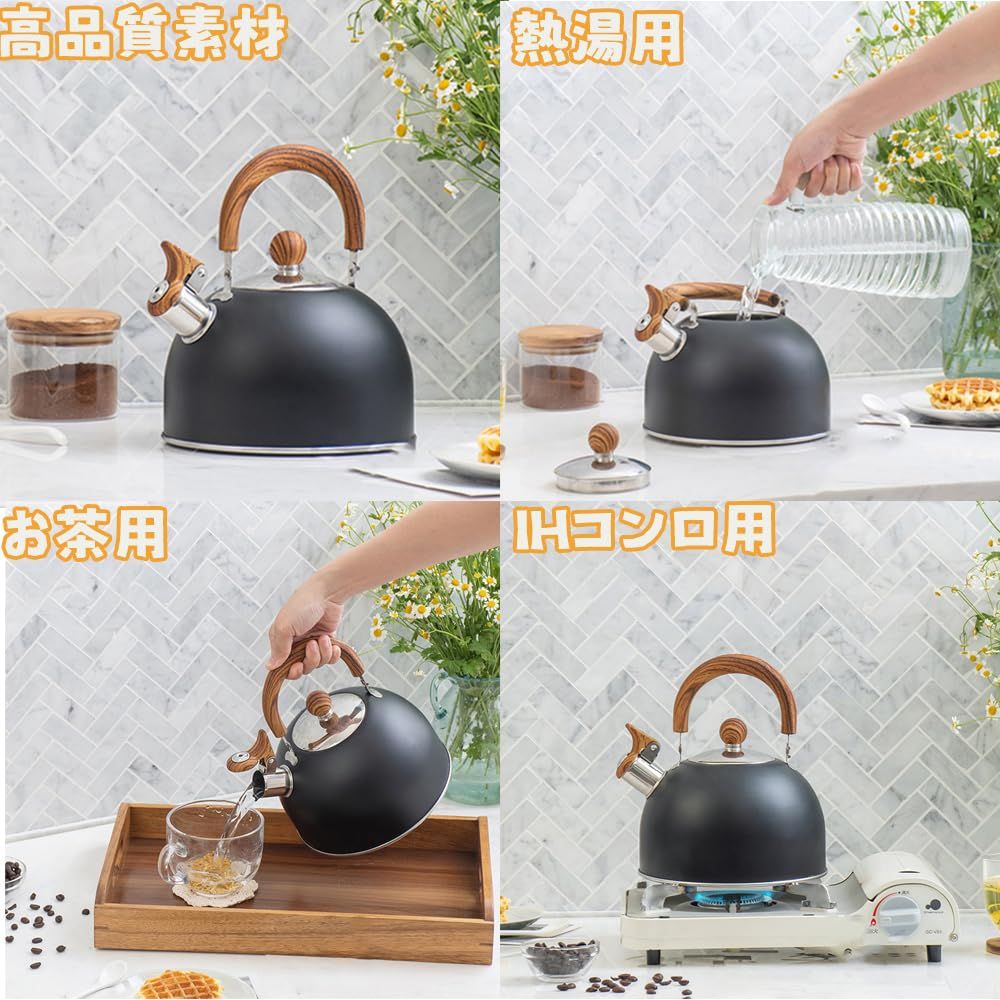 高品質素材

熱湯用

お茶用

IHコンロ用