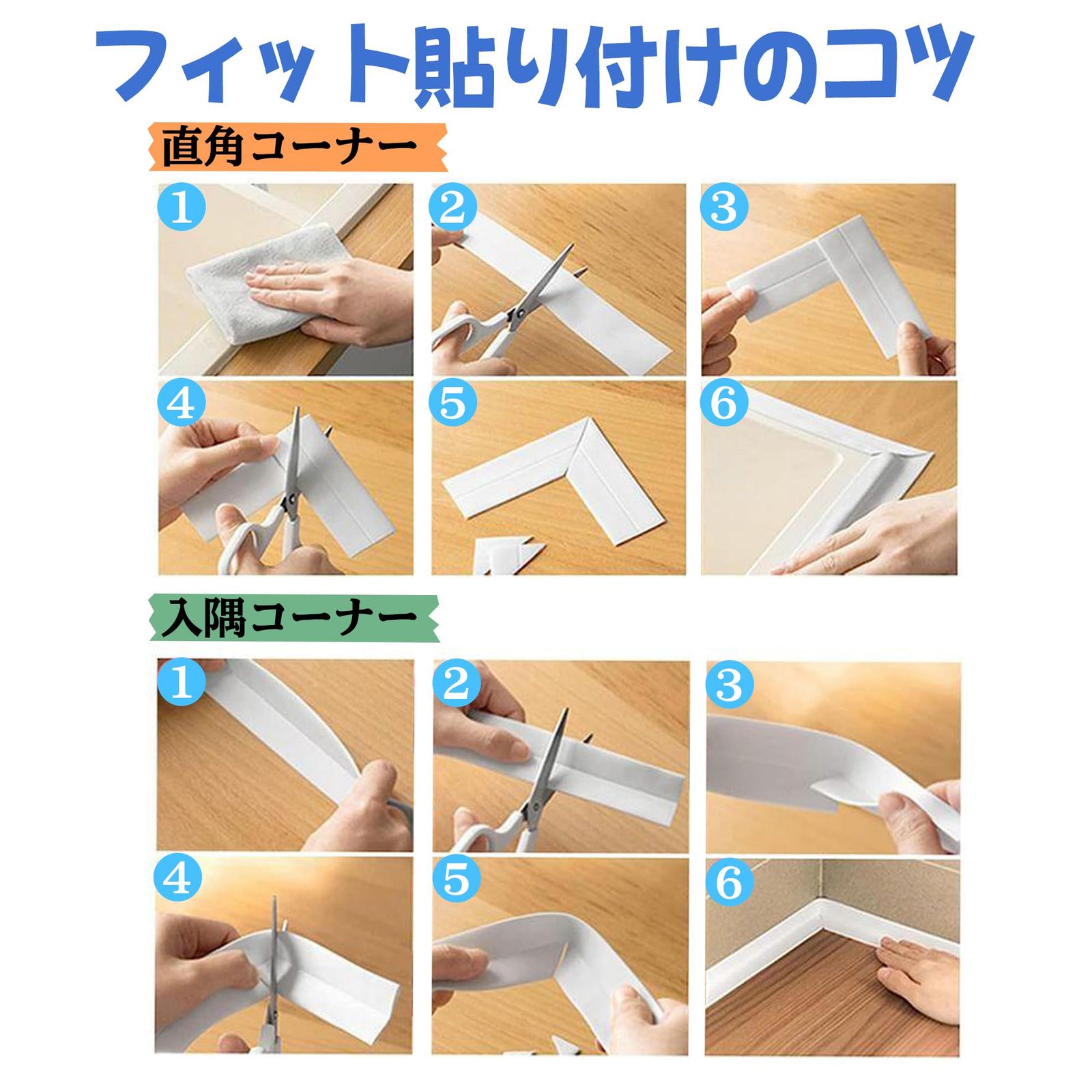 フィット貼り付けのコツ

直角コーナー

1
2
3
4
5
6

入隅コーナー

1
2
3
4
5
6