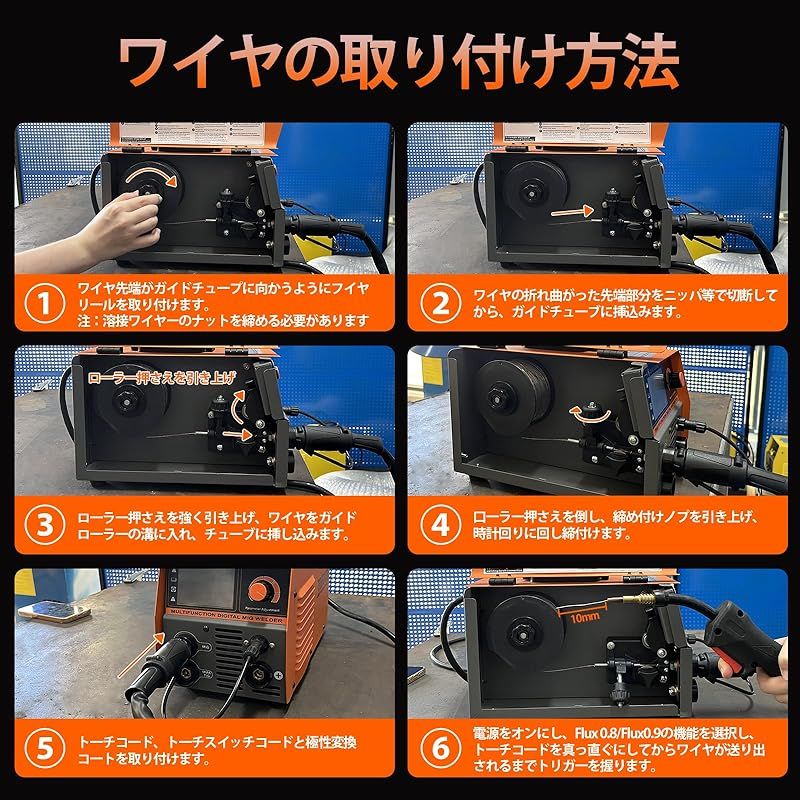 ワイヤの取り付け方法

1 ワイヤ先端がガイドチューブに向かうようにフイヤリールを取り付けます。
注：溶接ワイヤーのナットを締める必要があります

2 ワイヤの折れ曲がった先端部分をニッパ等で切断してから、ガイドチューブに挿込みます。

ローラー押さえを引き上げ

3 ローラー押さえを強く引き上げ、ワイヤをガイドローラーの溝に入れ、チューブに挿し込みます。

4 ローラー押さえを倒し、締め付けノブを引き上げ、時計回りに回し締付けます。

MULTIFUNCTION DIGITAL MIG WELDER

5 トーチコード、トーチスイッチコードと極性変換コートを取り付けます。

10mm

6 電源をオンにし、Flux 0.8/Flux0.9の機能を選択し、トーチコードを真っ直ぐにしてからワイヤが送り出されるまでトリガーを握ります。