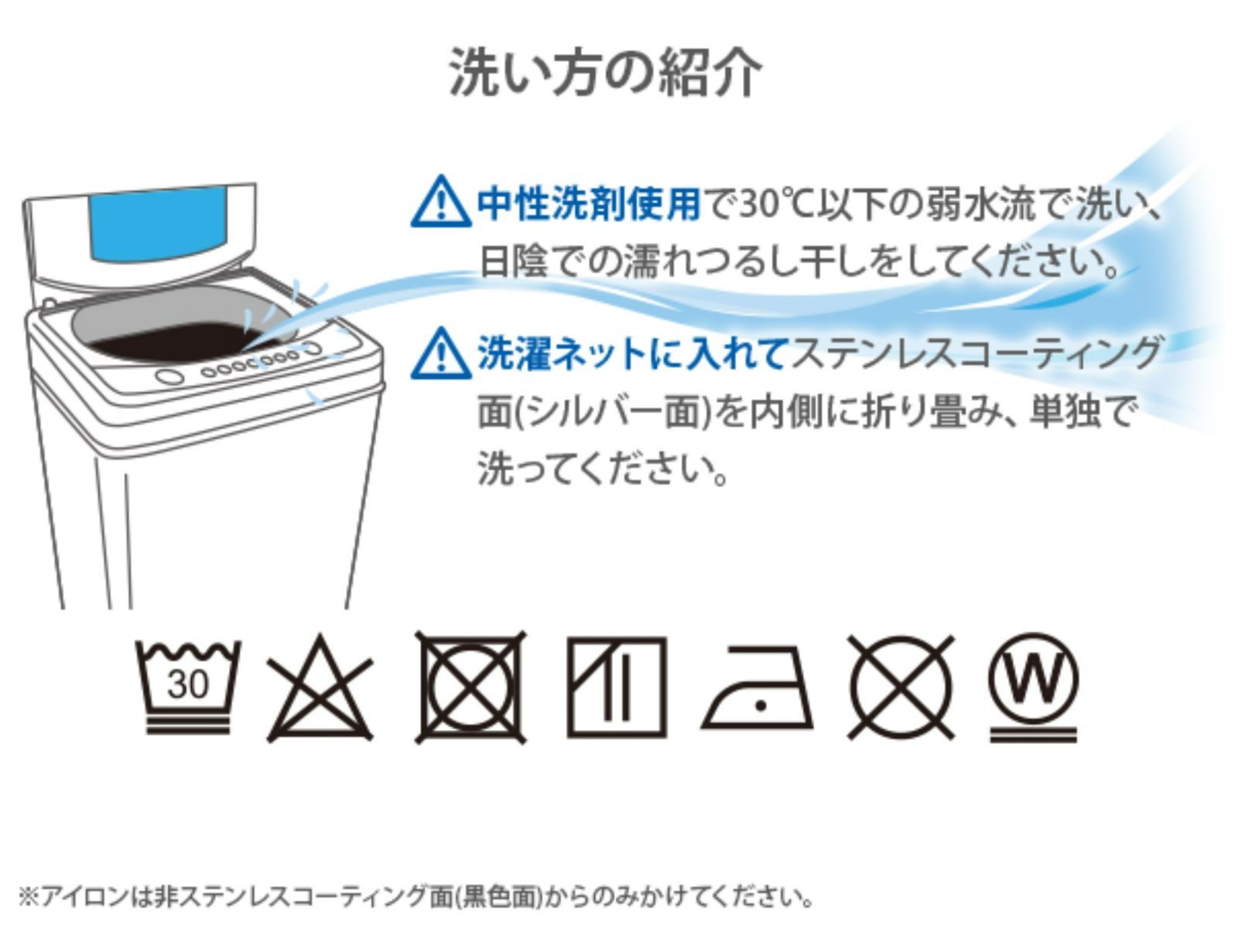 洗い方の紹介

中性洗剤使用で30℃以下の弱水流で洗い、日陰での濡れつるし干しをしてください。

洗濯ネットに入れてステンレスコーティング面(シルバー面)を内側に折り畳み、単独で洗ってください。

30

W

※アイロンは非ステンレスコーティング面(黒色面)からのみかけてください。