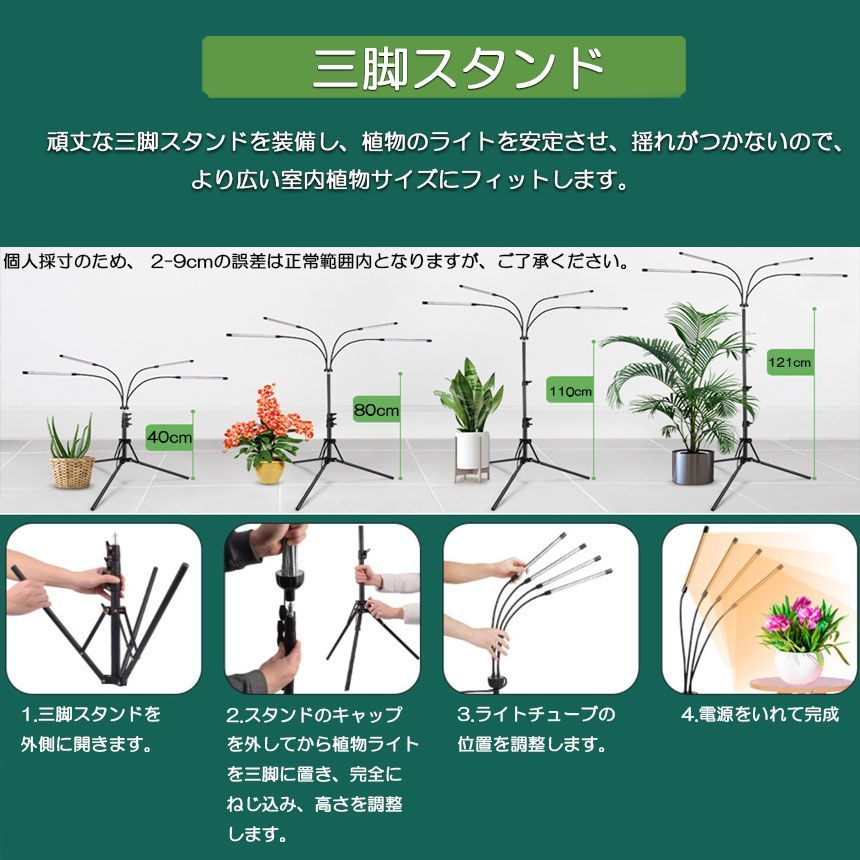 三脚スタンド

頑丈な三脚スタンドを装備し、植物のライトを安定させ、揺れがつかないので、より広い室内植物サイズにフィットします。

個人採寸のため、 2-9cmの誤差は正常範囲内となりますが、ご了承ください。

40cm

80cm

110cm

121cm

1.三脚スタンドを外側に開きます。

2.スタンドのキャップを外してから植物ライトを三脚に置き、完全にねじ込み、高さを調整します。

3.ライトチューブの位置を調整します。

4.電源をいれて完成