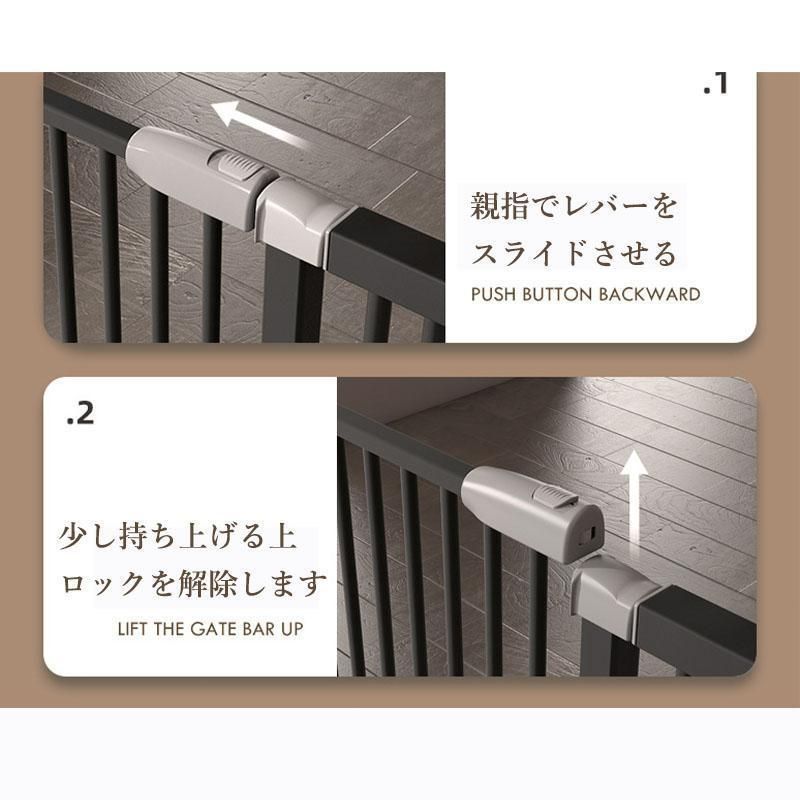 .1

親指でレバーを
スライドさせる

PUSH BUTTON BACKWARD

.2

少し持ち上げる上
ロックを解除します

LIFT THE GATE BAR UP