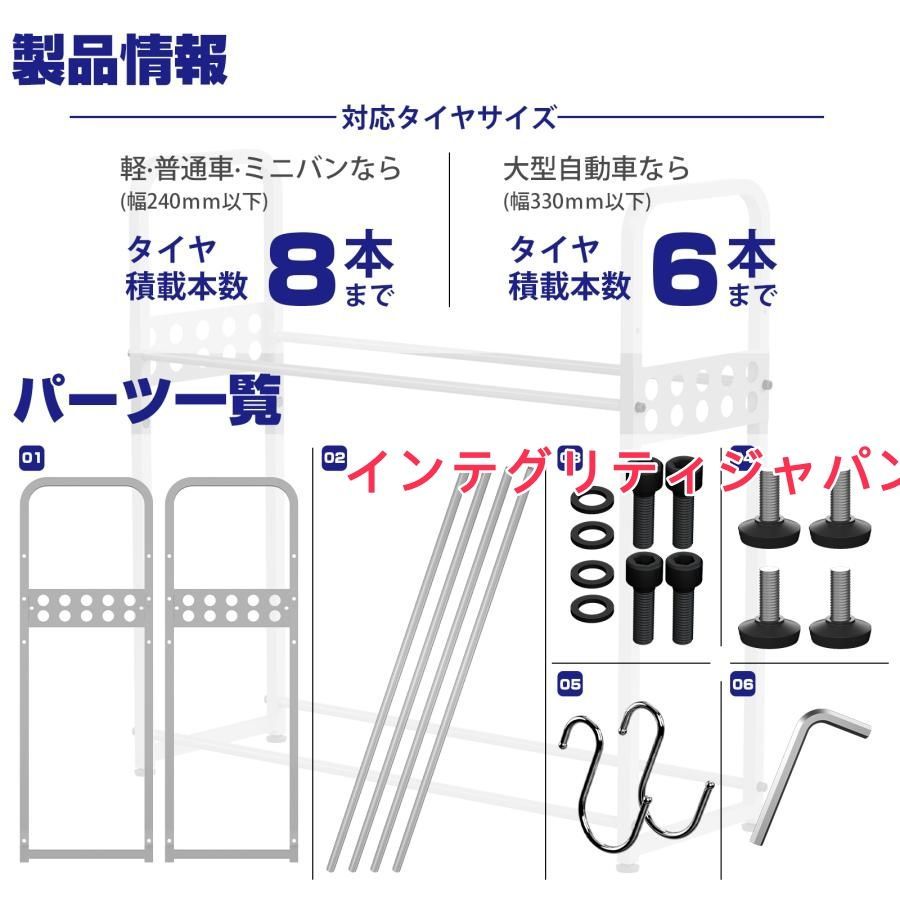 製品情報

対応タイヤサイズ

軽·普通車·ミニバンなら
(幅240mm以下)
タイヤ積載本数 8本まで

大型自動車なら
(幅330mm以下)
タイヤ積載本数 6本まで

パーツ一覧

01

02

インテグリティジャパン

03

04

05

06