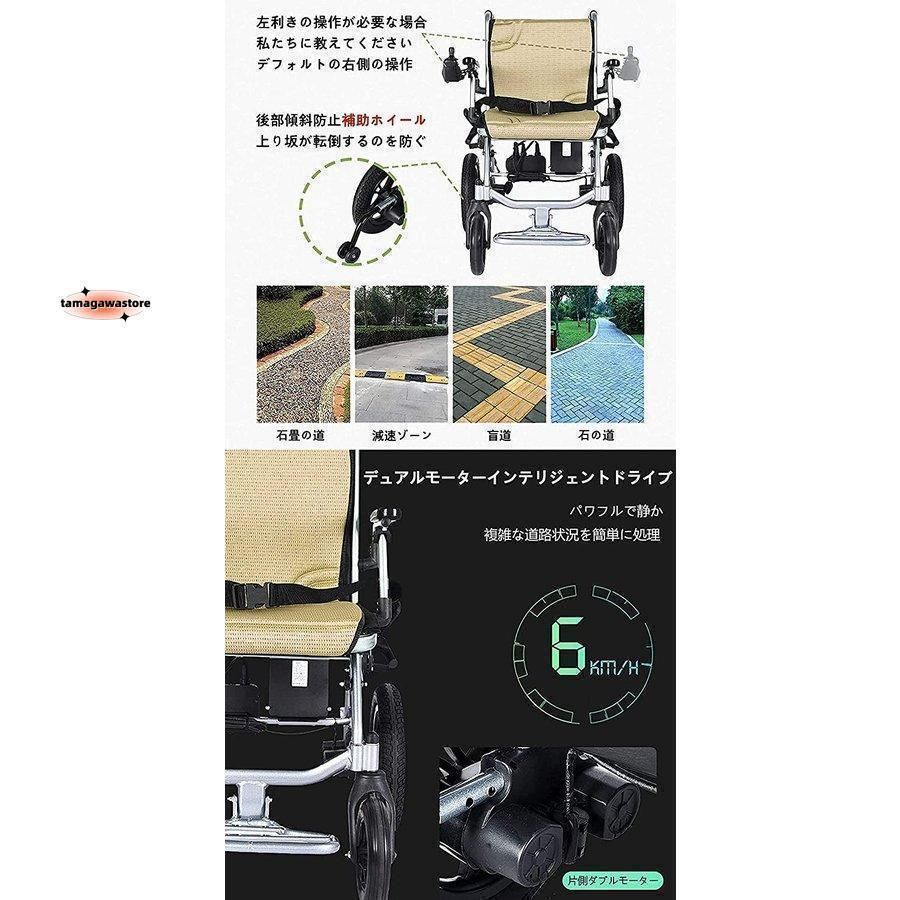 左利きの操作が必要な場合
私たちに教えてください
デフォルトの右側の操作

後部傾斜防止補助ホイール
上り坂が転倒するのを防ぐ

tamagawastore

石畳の道　減速ゾーン　盲道　石の道

デュアルモーターインテリジェントドライブ

パワフルで静か
複雑な道路状況を簡単に処理

6 KM/H

片側ダブルモーター