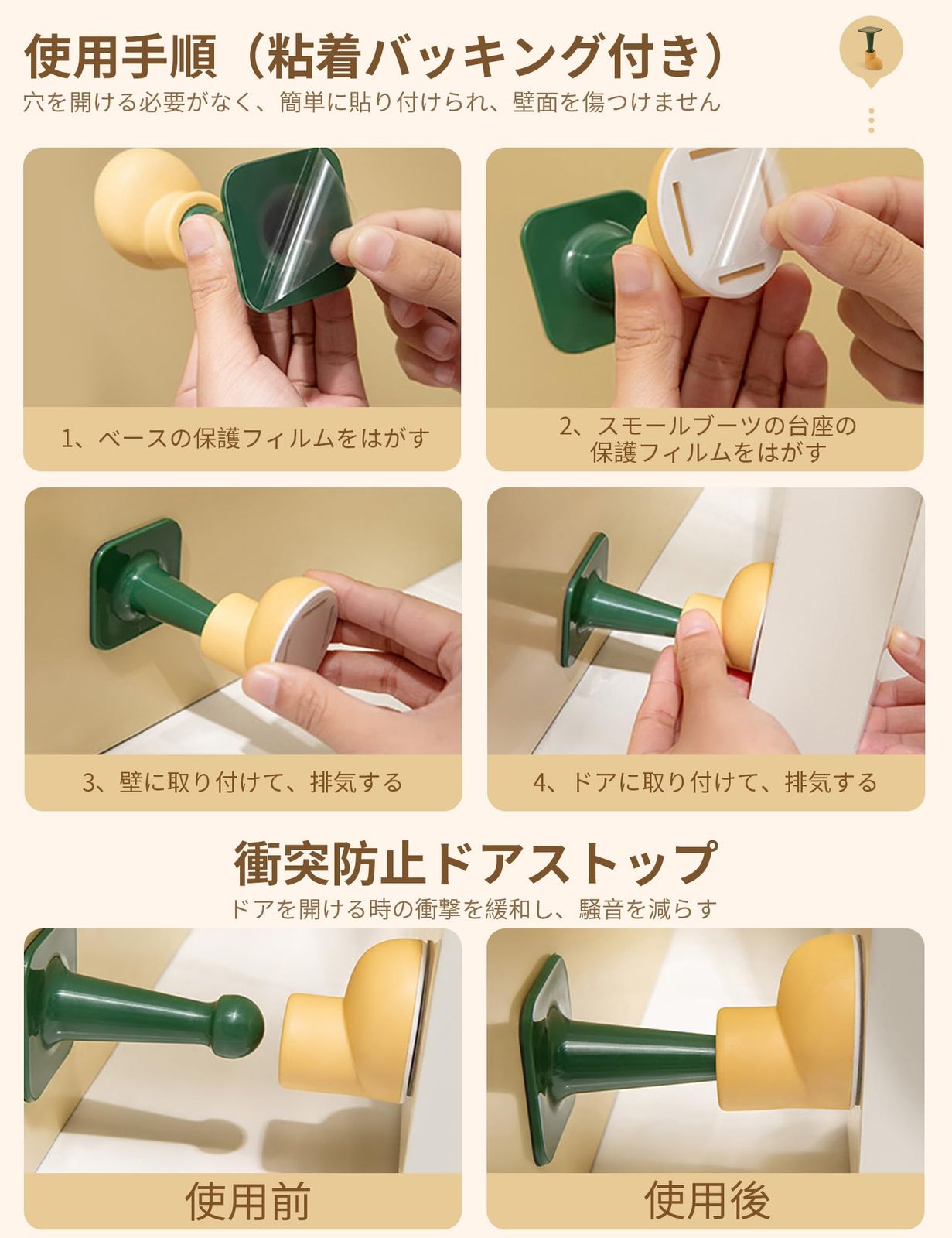 使用手順（粘着バッキング付き）
穴を開ける必要がなく、簡単に貼り付けられ、壁面を傷つけません

1、ベースの保護フィルムをはがす

2、スモールブーツの台座の保護フィルムをはがす

3、壁に取り付けて、排気する

4、ドアに取り付けて、排気する

衝突防止ドアストップ
ドアを開ける時の衝撃を緩和し、騒音を減らす

使用前

使用後