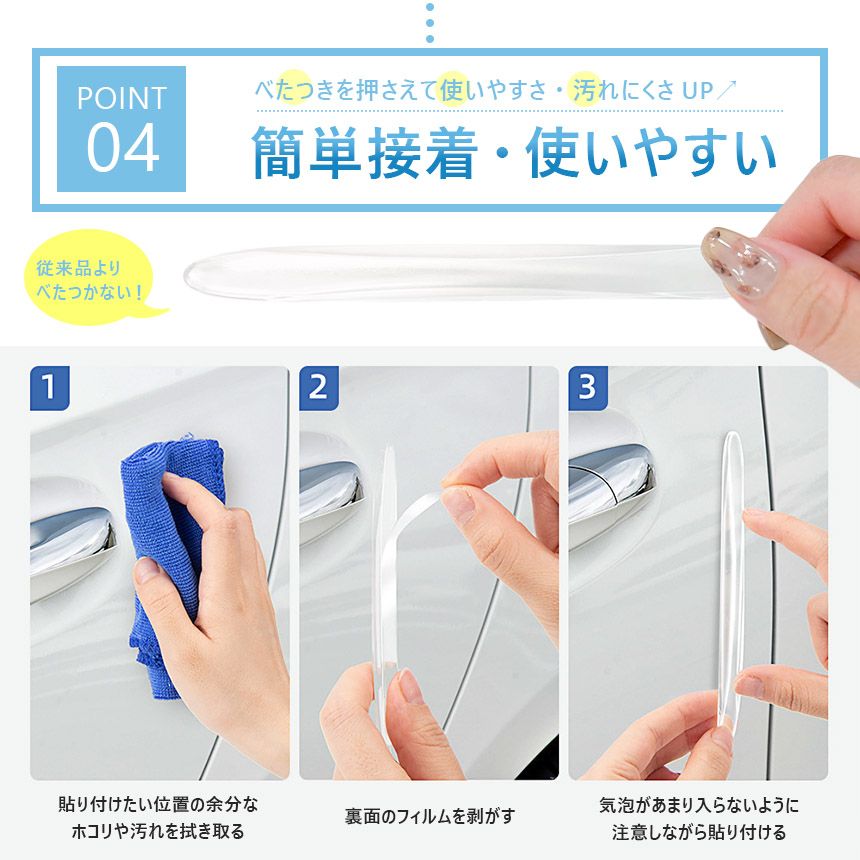 POINT 04

べたつきを押さえて使いやすさ・汚れにくさ UP↗

簡単接着・使いやすい

従来品より
べたつかない！

1

2

3

貼り付けたい位置の余分な
ホコリや汚れを拭き取る

裏面のフィルムを剥がす

気泡があまり入らないように
注意しながら貼り付ける