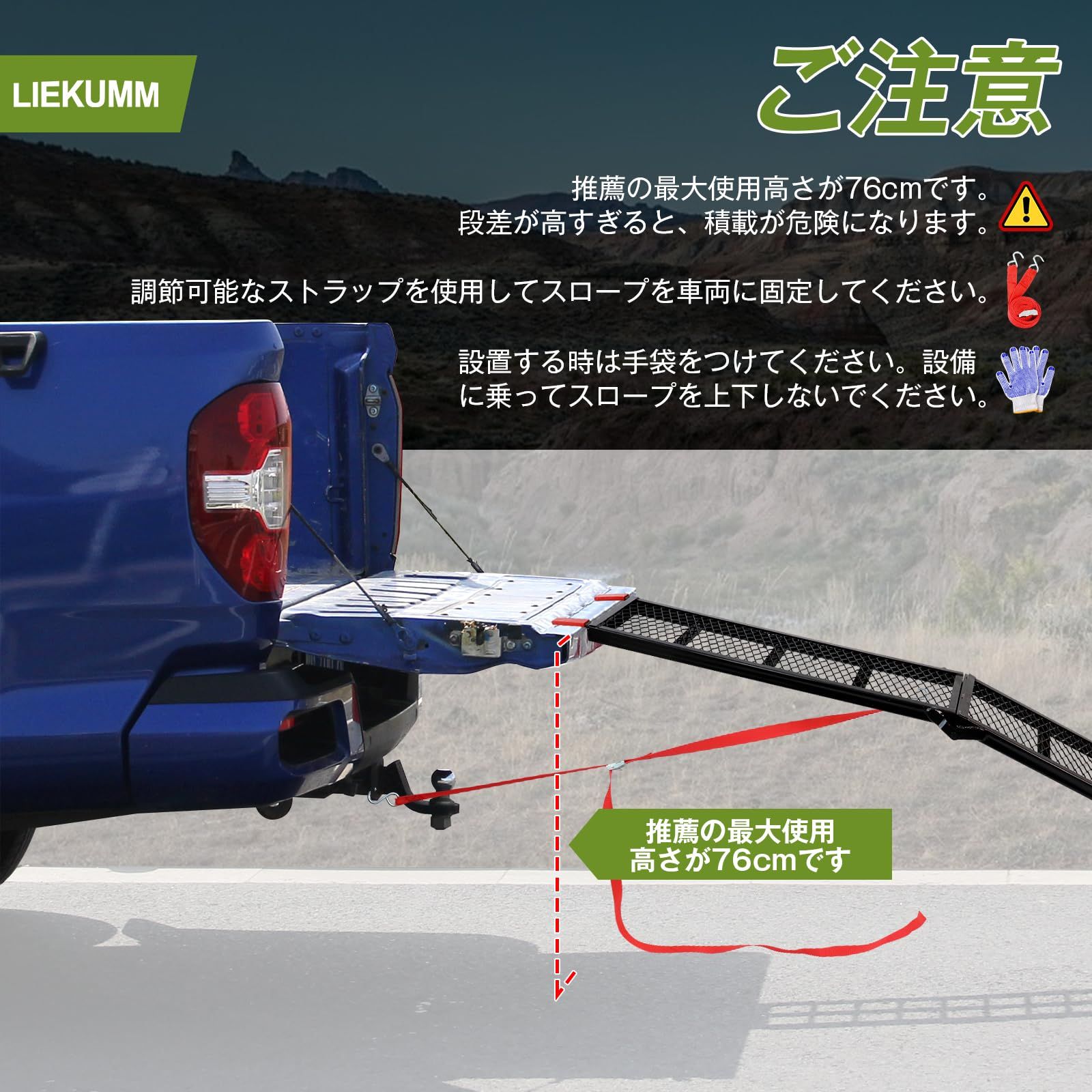 LIEKUMM

ご注意

推薦の最大使用高さが76cmです。段差が高すぎると、積載が危険になります。

調節可能なストラップを使用してスロープを車両に固定してください。

設置する時は手袋をつけてください。設備に乗ってスロープを上下しないでください。

推薦の最大使用高さが76cmです