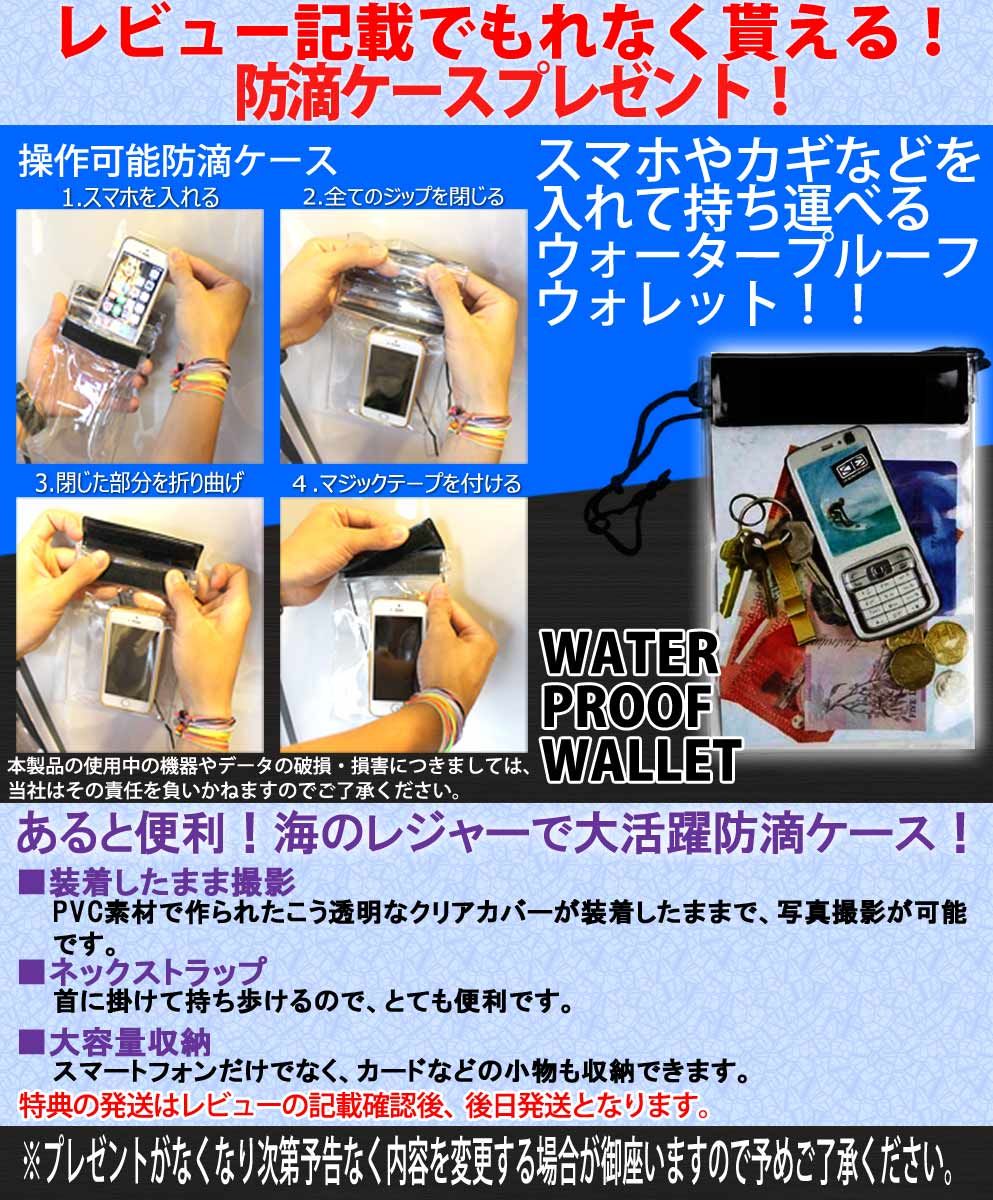 レビュー記載でもれなく貰える！
防滴ケースプレゼント！

操作可能防滴ケース

1.スマホを入れる

2.全てのジップを閉じる

3.閉じた部分を折り曲げ

4.マジックテープを付ける

スマホやカギなどを入れて持ち運べるウォータープルーフウォレット！！

WATER PROOF WALLET

本製品の使用中の機器やデータの破損・損害につきましては、当社はその責任を負いかねますのでご了承ください。

あると便利！海のレジャーで大活躍防滴ケース！

■装着したまま撮影
PVC素材で作られたこう透明なクリアカバーが装着したままで、写真撮影が可能です。

■ネックストラップ
首に掛けて持ち歩けるので、とても便利です。

■大容量収納
スマートフォンだけでなく、カードなどの小物も収納できます。

特典の発送はレビューの記載確認後、後日発送となります。

※プレゼントがなくなり次第予告なく内容を変更する場合が御座いますので予めご了承ください。