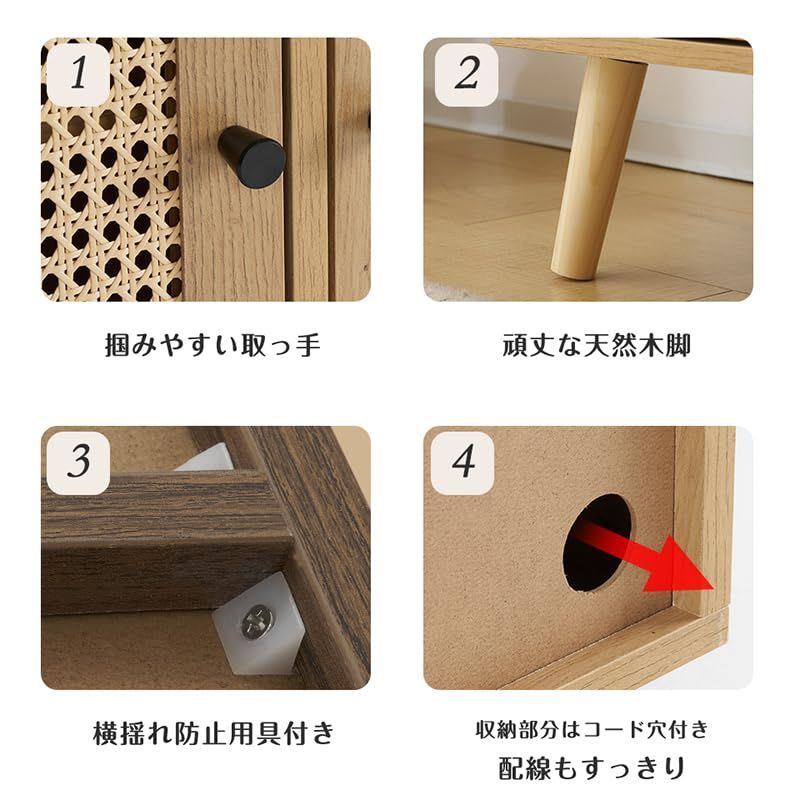 1

掴みやすい取っ手

2

頑丈な天然木脚

3

横揺れ防止用具付き

4

収納部分はコード穴付き

配線もすっきり