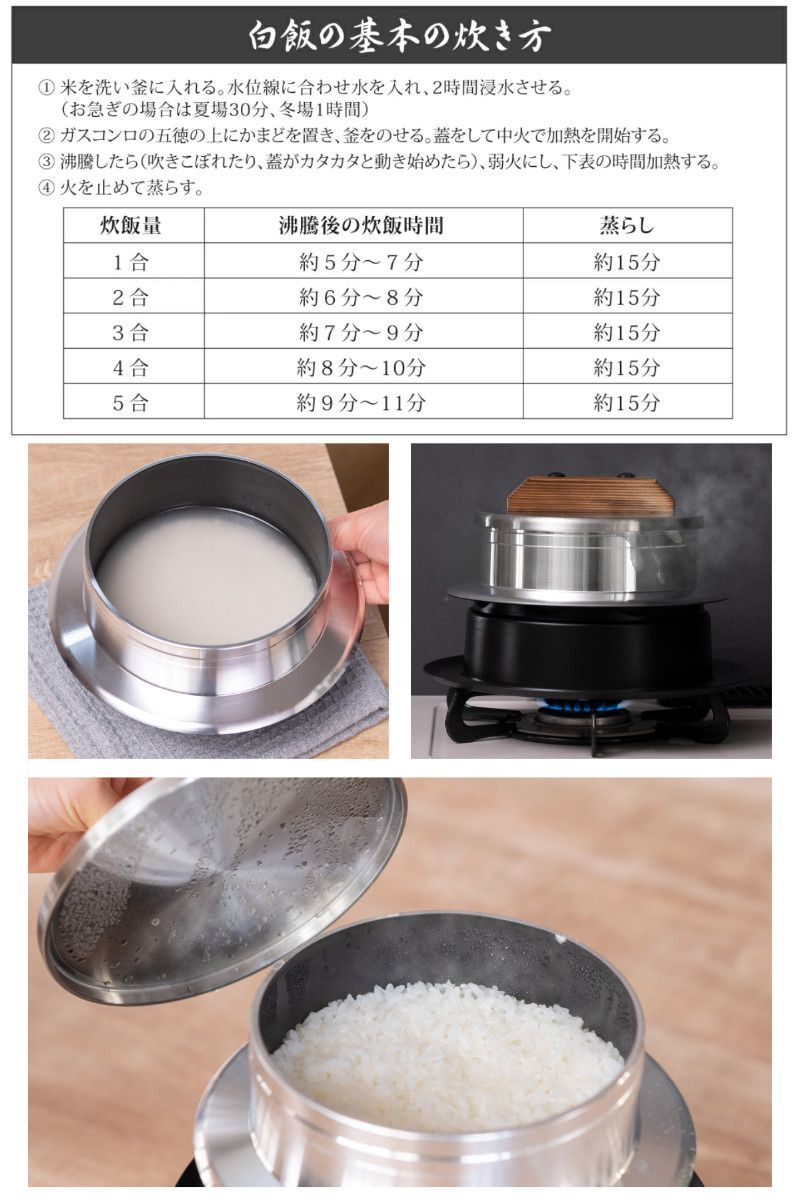 白飯の基本の炊き方

① 米を洗い釜に入れる。水位線に合わせ水を入れ、2時間浸水させる。
（お急ぎの場合は夏場30分、冬場1時間）
② ガスコンロの五徳の上にかまどを置き、釜をのせる。蓋をして中火で加熱を開始する。
③ 沸騰したら（吹きこぼれたり、蓋がカタカタと動き始めたら）、弱火にし、下表の時間加熱する。
④ 火を止めて蒸らす。

| 炊飯量 | 沸騰後の炊飯時間 | 蒸らし |
|---|---|---|
| 1合 | 約5分～7分 | 約15分 |
| 2合 | 約6分～8分 | 約15分 |
| 3合 | 約7分～9分 | 約15分 |
| 4合 | 約8分～10分 | 約15分 |
| 5合 | 約9分～11分 | 約15分 |