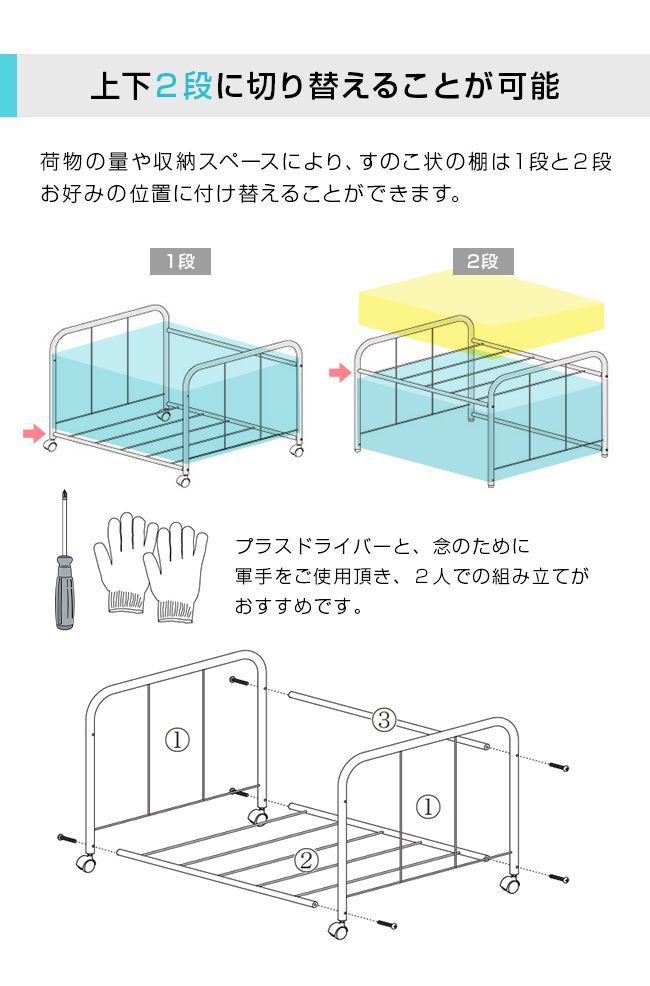 上下2段に切り替えることが可能

荷物の量や収納スペースにより、すのこ状の棚は1段と2段お好みの位置に付け替えることができます。

1段

2段

プラスドライバーと、念のために軍手をご使用頂き、2人での組み立てがおすすめです。

①

③

①

②