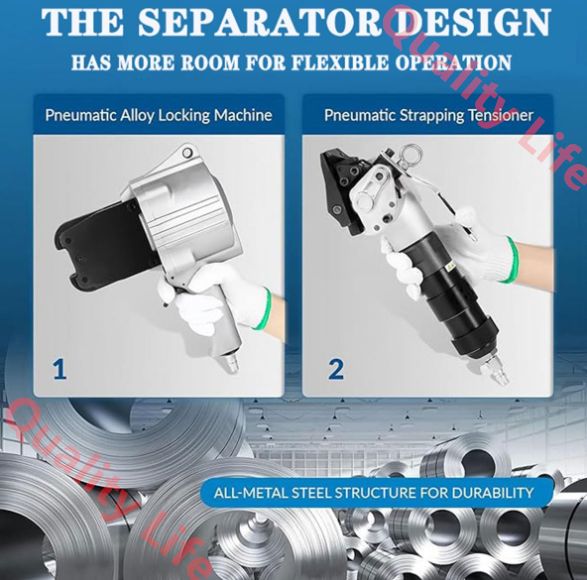 THE SEPARATOR DESIGN
HAS MORE ROOM FOR FLEXIBLE OPERATION

Quality Life

Pneumatic Alloy Locking Machine

1

Pneumatic Strapping Tensioner

2

Quality Life

ALL-METAL STEEL STRUCTURE FOR DURABILITY