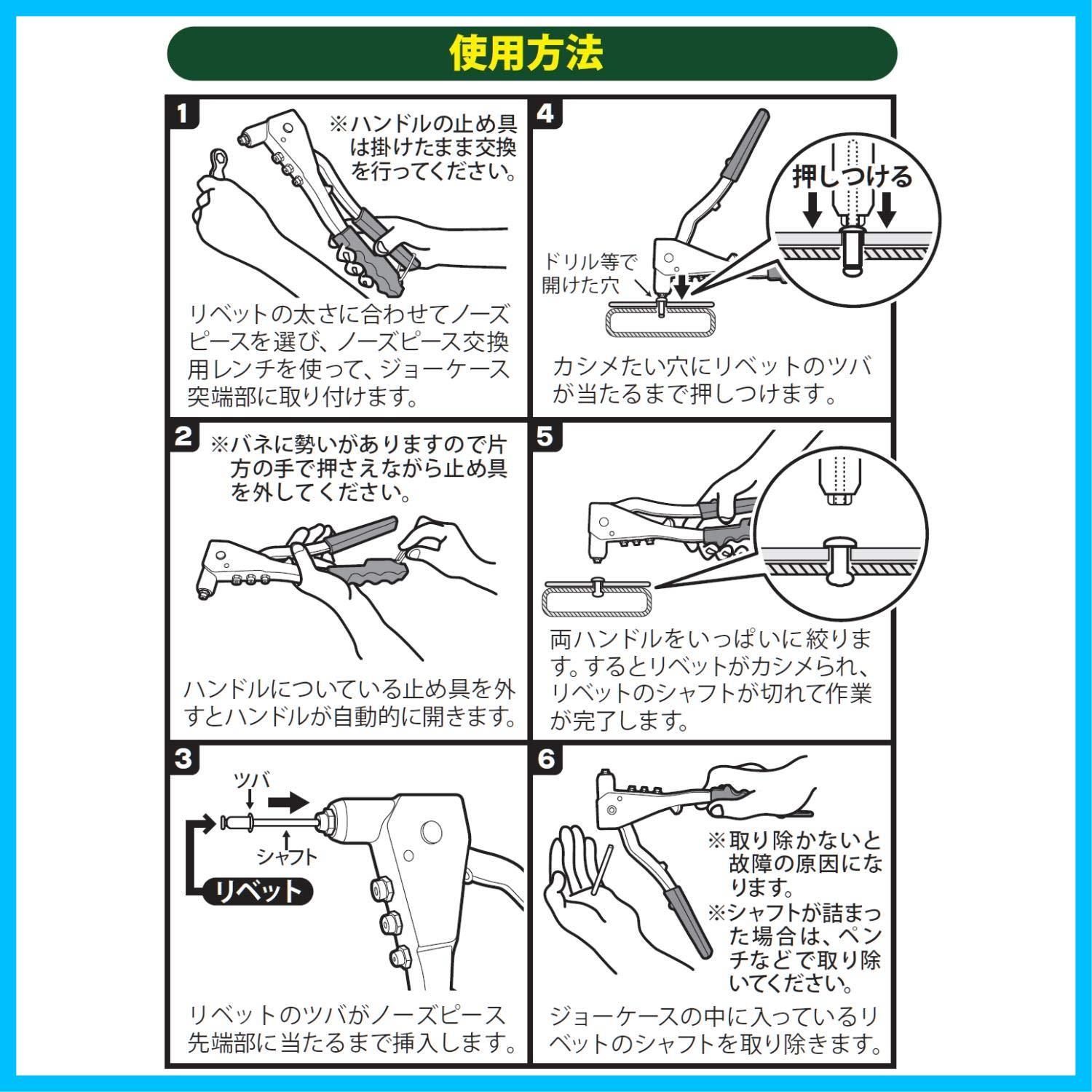 使用方法

1

※ハンドルの止め具は掛けたまま交換を行ってください。

リベットの太さに合わせてノーズピースを選び、ノーズピース交換用レンチを使って、ジョーケース突端部に取り付けます。

2

※バネに勢いがありますので片方の手で押さえながら止め具を外してください。

ハンドルについている止め具を外すとハンドルが自動的に開きます。

3

ツバ

シャフト

リベット

リベットのツバがノーズピース先端部に当たるまで挿入します。

4

押しつける

ドリル等で開けた穴

カシメたい穴にリベットのツバが当たるまで押しつけます。

5

両ハンドルをいっぱいに絞ります。するとリベットがカシメられ、リベットのシャフトが切れて作業が完了します。

6

※取り除かないと故障の原因になります。
※シャフトが詰まった場合は、ペンチなどで取り除いてください。

ジョーケースの中に入っているリベットのシャフトを取り除きます。