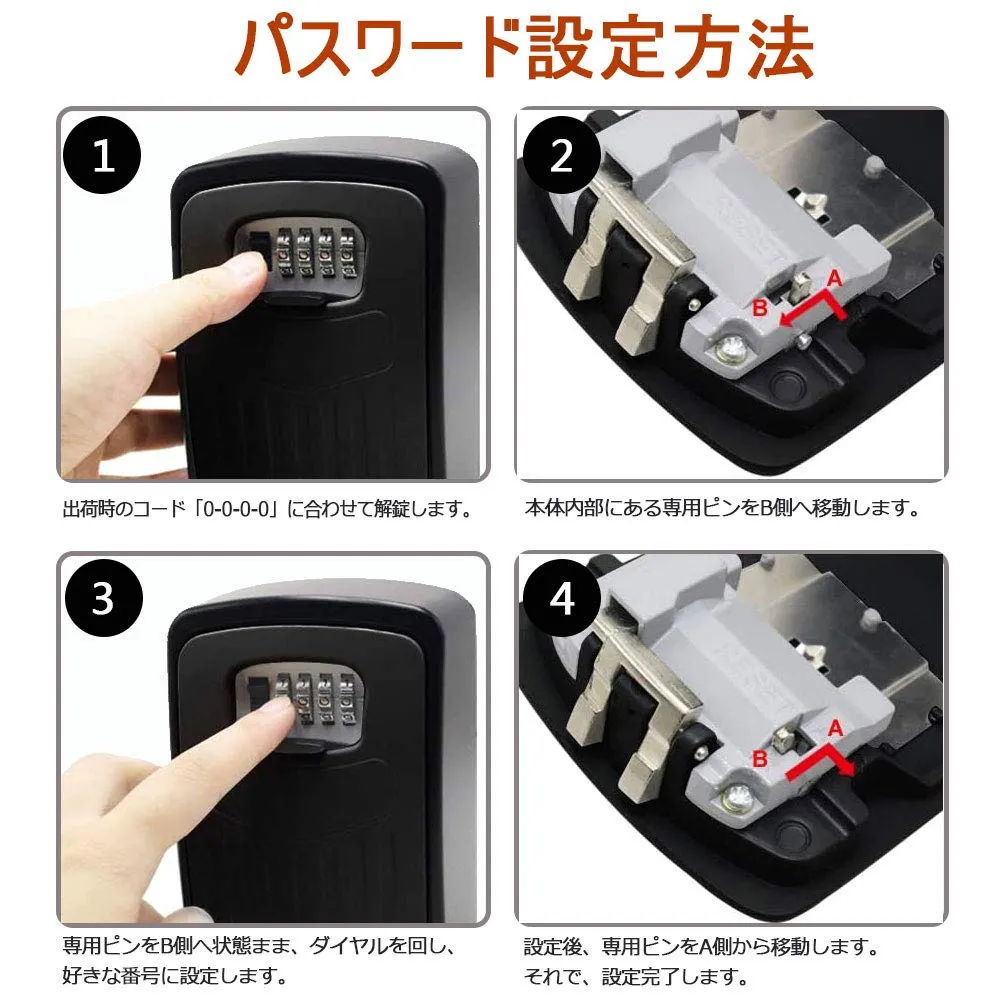 パスワード設定方法

1

出荷時のコード「0-0-0-0」に合わせて解錠します。

2

A
B

本体内部にある専用ピンをB側へ移動します。

3

専用ピンをB側へ状態まま、ダイヤルを回し、好きな番号に設定します。

4

A
B

設定後、専用ピンをA側から移動します。それで、設定完了します。