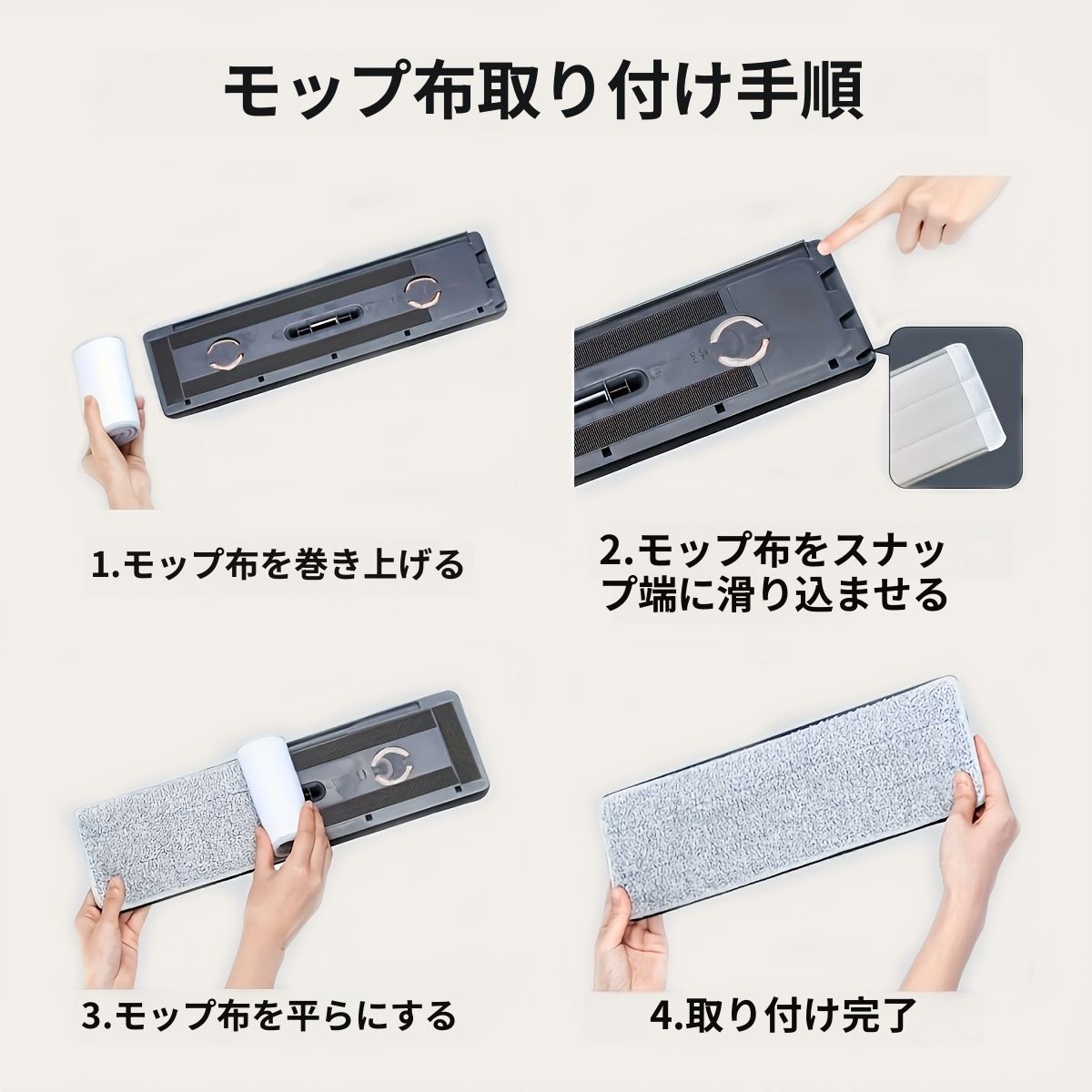 モップ布取り付け手順

1.モップ布を巻き上げる

2.モップ布をスナップ端に滑り込ませる

3.モップ布を平らにする

4.取り付け完了