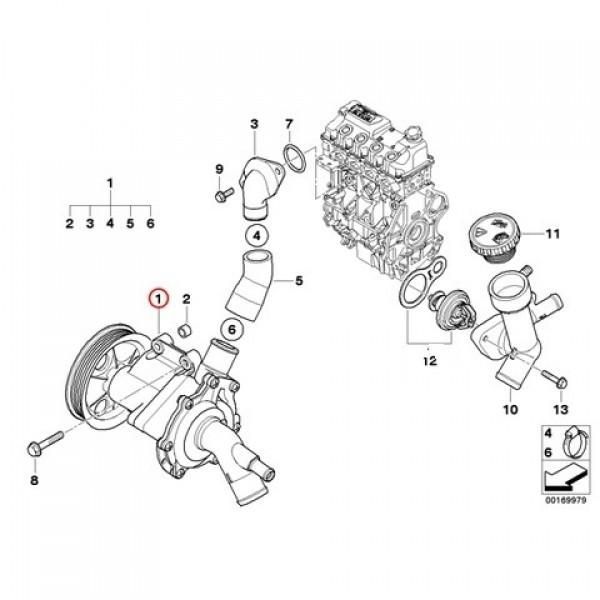 3
7
9
1
2 3 4 5 6
4
11
5
1
2
6
12
10
13
8
4
6
00169979