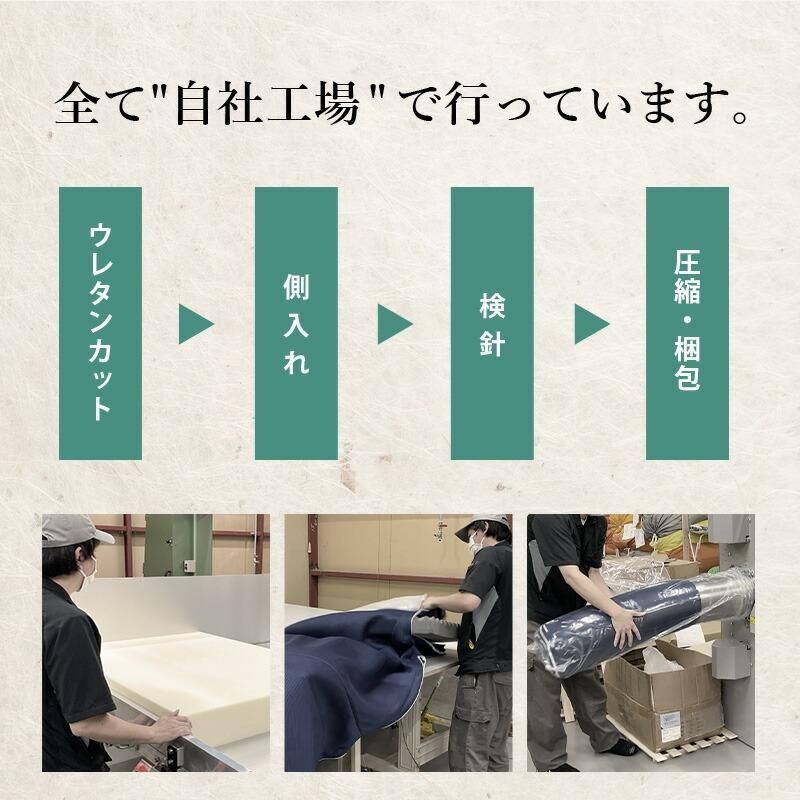 全て"自社工場"で行っています。

ウレタンカット

側入れ

検針

圧縮・梱包