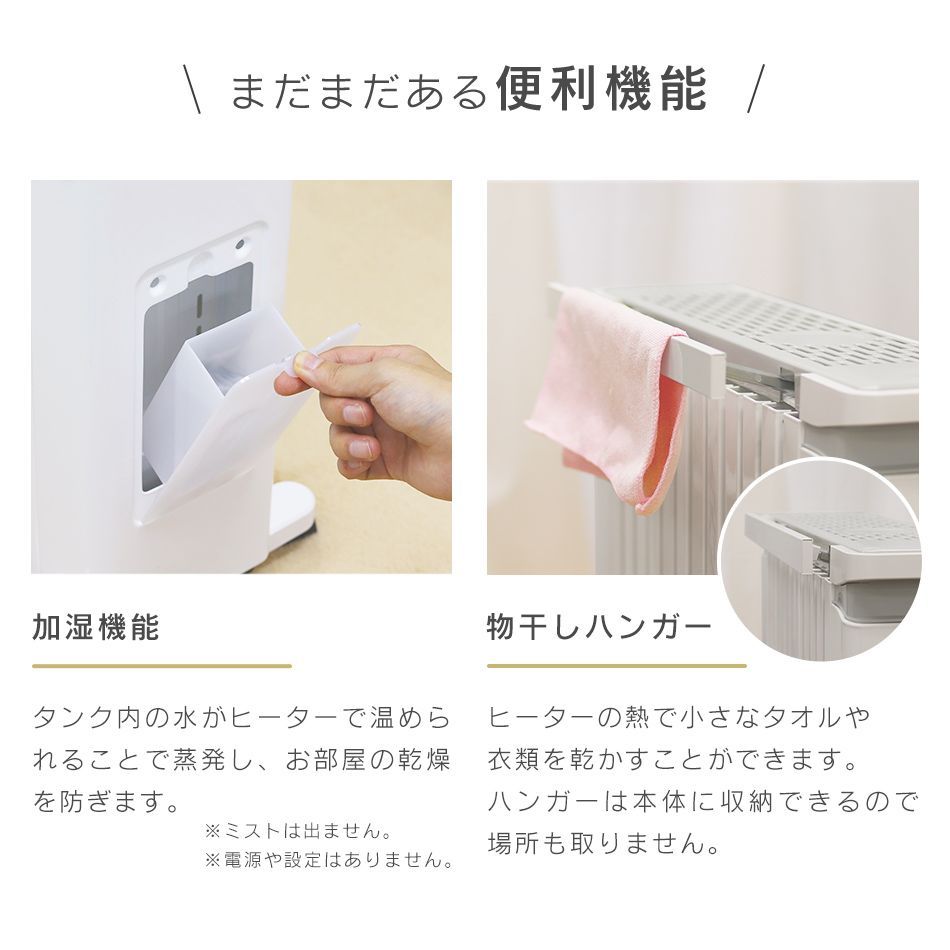 \ まだまだある便利機能 /

加湿機能

タンク内の水がヒーターで温められることで蒸発し、お部屋の乾燥を防ぎます。

※ミストは出ません。
※電源や設定はありません。

物干しハンガー

ヒーターの熱で小さなタオルや衣類を乾かすことができます。
ハンガーは本体に収納できるので場所も取りません。