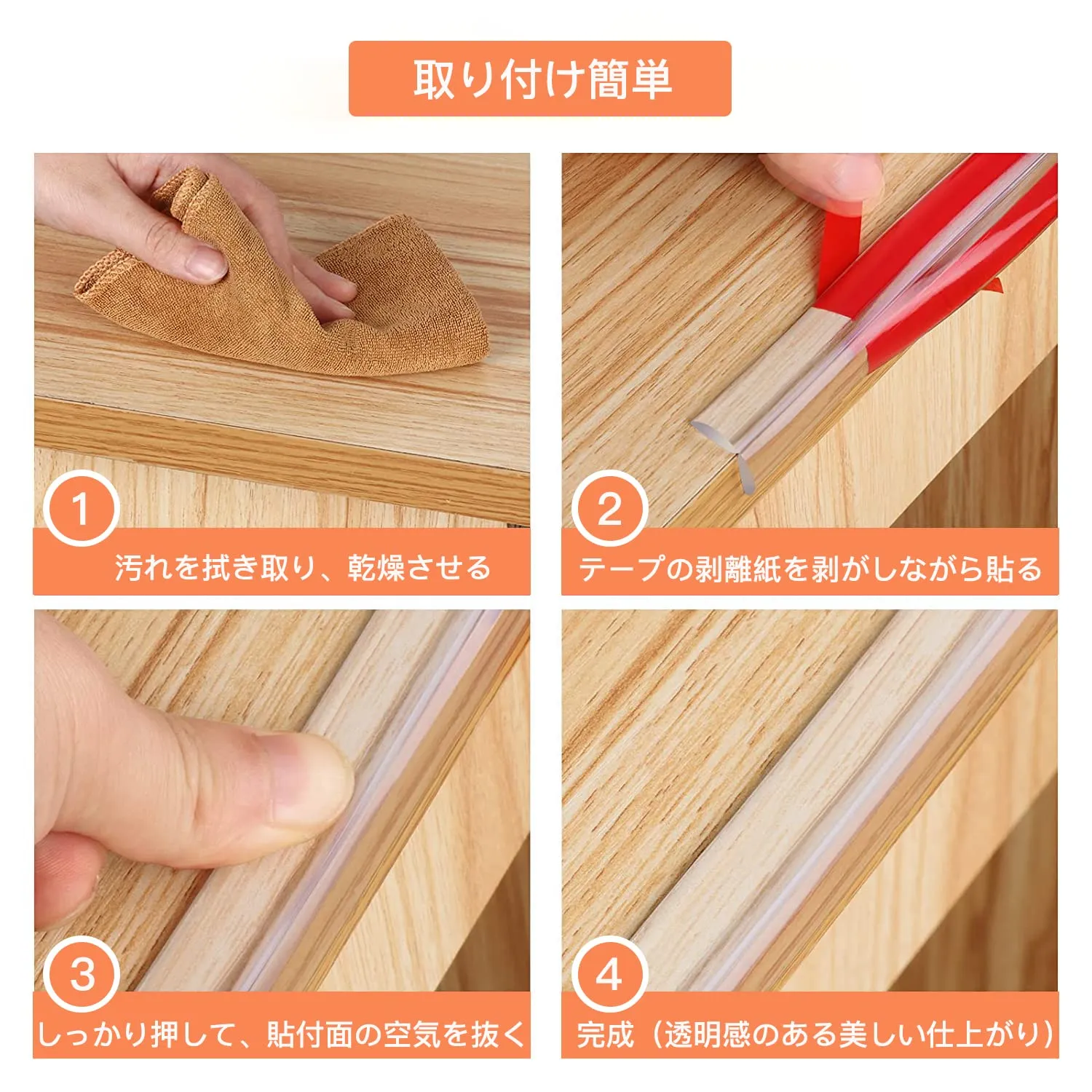 取り付け簡単

1
汚れを拭き取り、乾燥させる

2
テープの剥離紙を剥がしながら貼る

3
しっかり押して、貼付面の空気を抜く

4
完成（透明感のある美しい仕上がり）