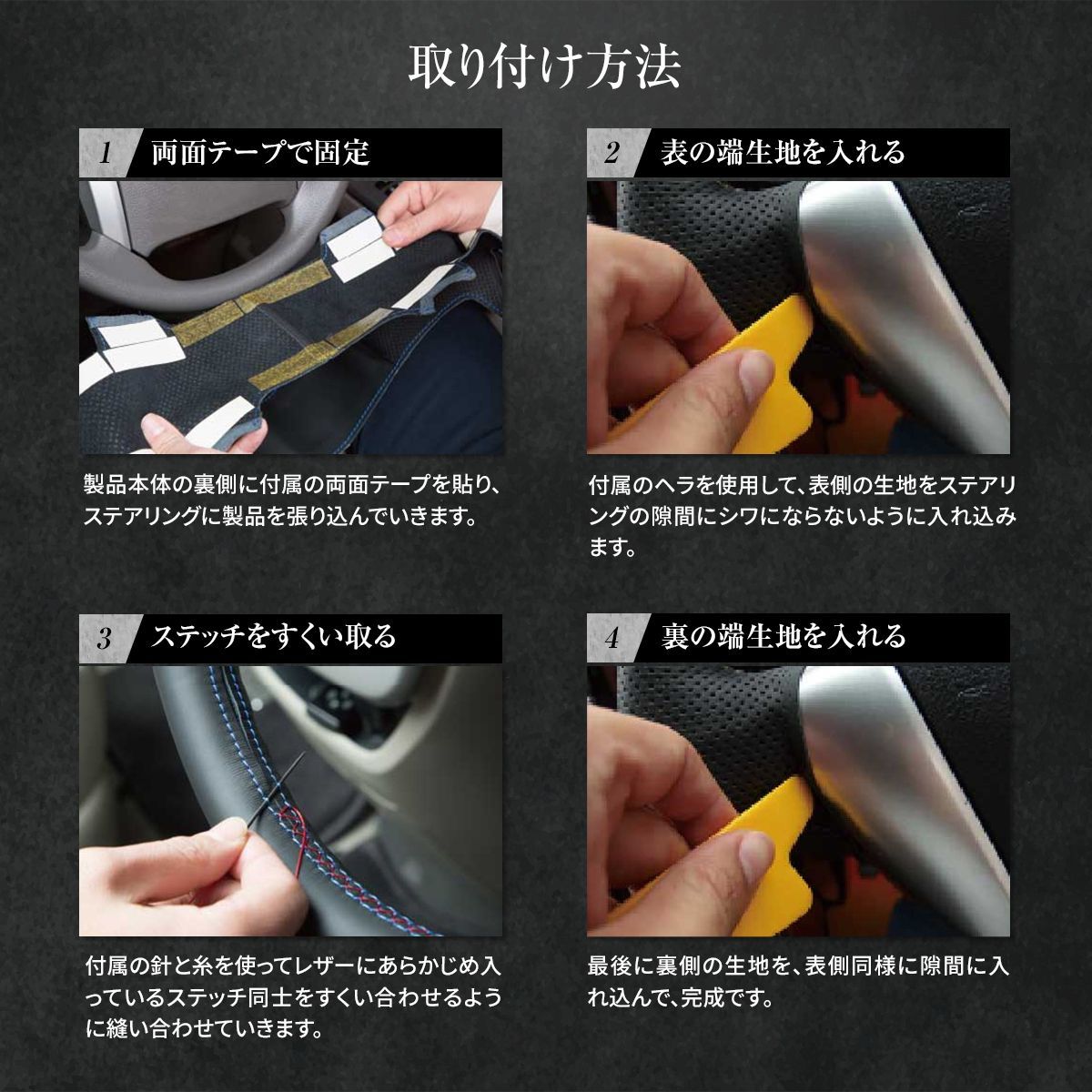 取り付け方法

1 両面テープで固定

製品本体の裏側に付属の両面テープを貼り、ステアリングに製品を張り込んでいきます。

2 表の端生地を入れる

付属のヘラを使用して、表側の生地をステアリングの隙間にシワにならないように入れ込みます。

3 ステッチをすくい取る

付属の針と糸を使ってレザーにあらかじめ入っているステッチ同士をすくい合わせるように縫い合わせていきます。

4 裏の端生地を入れる

最後に裏側の生地を、表側同様に隙間に入れ込んで、完成です。