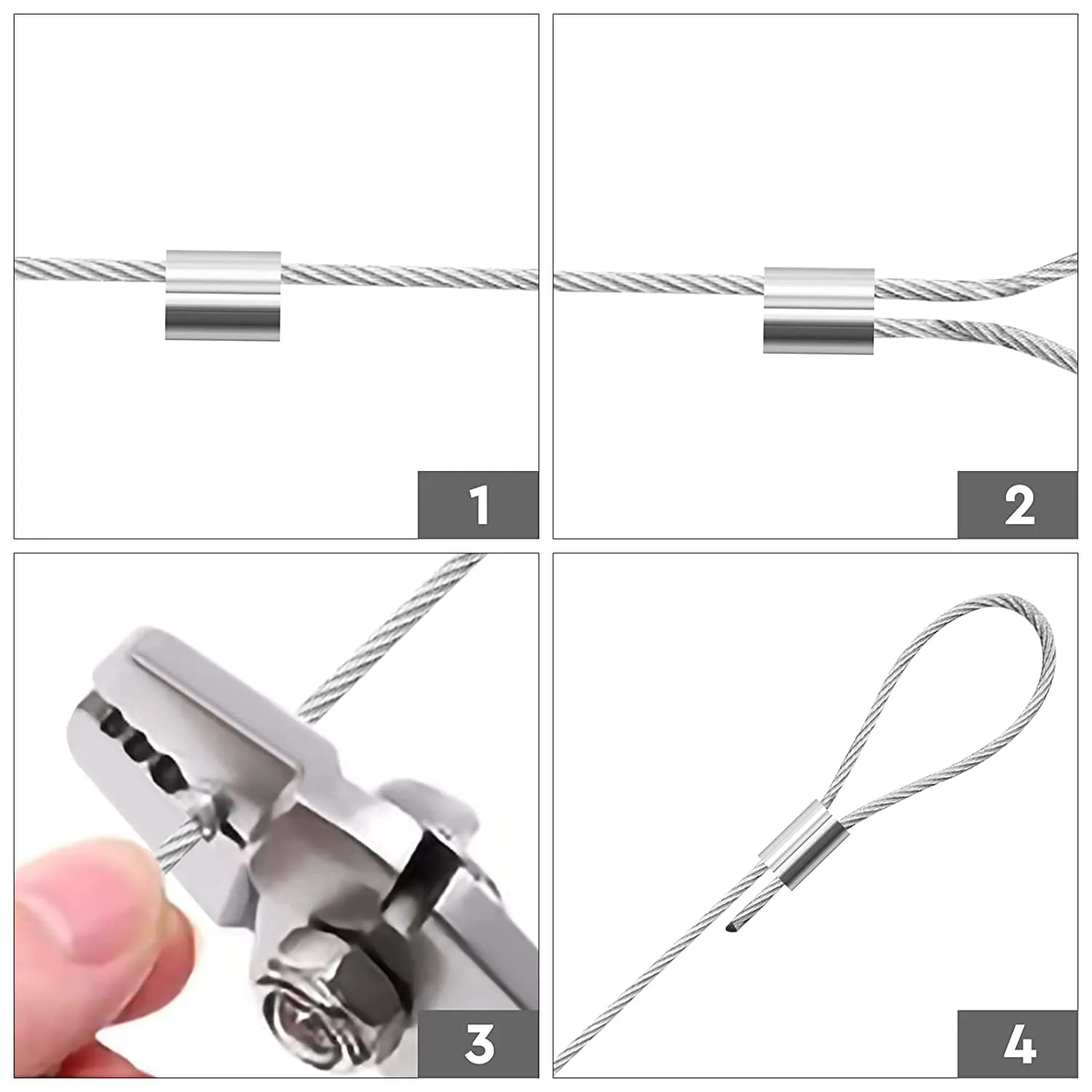 1

2

3

4