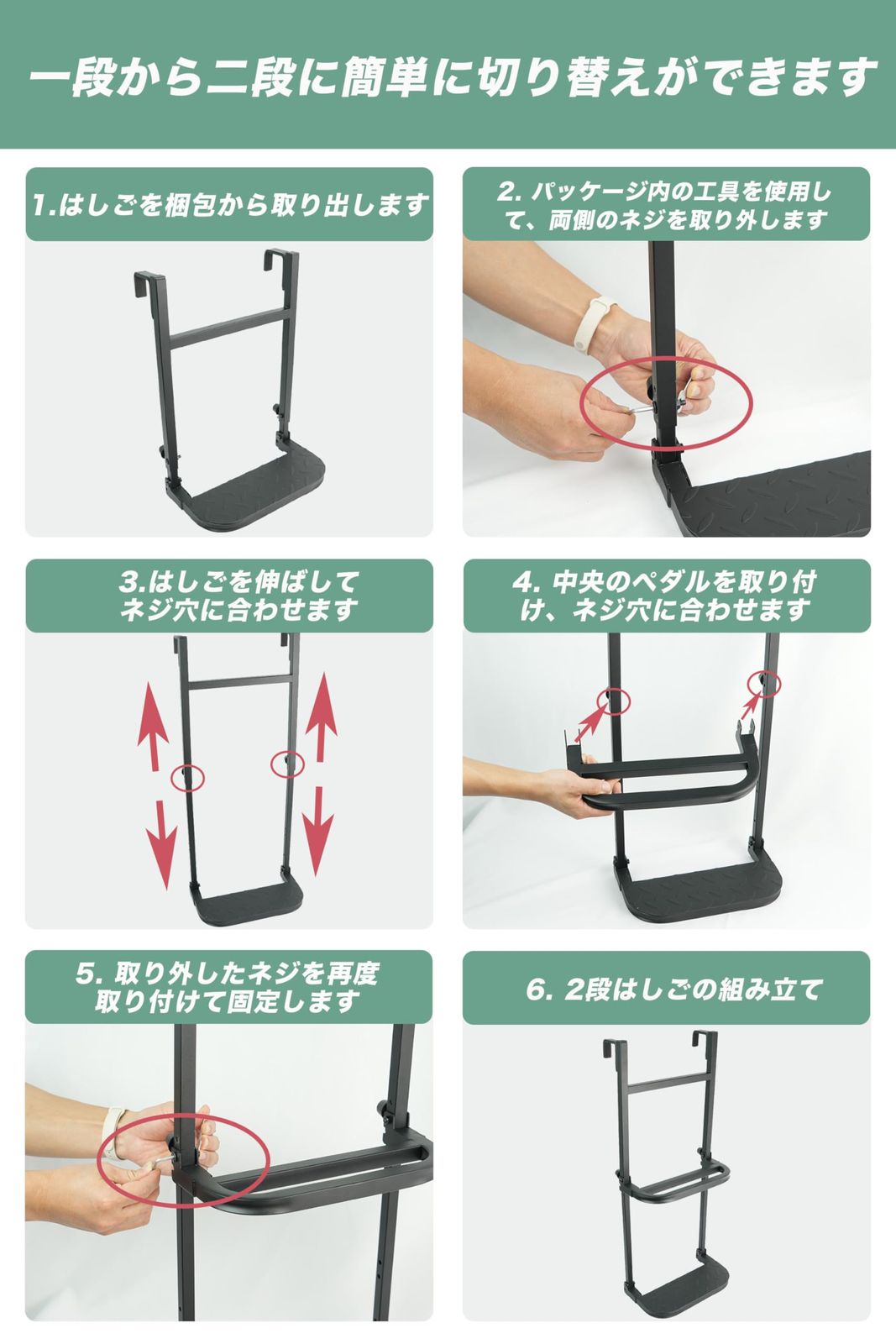 一段から二段に簡単に切り替えができます

1.はしごを梱包から取り出します

2. パッケージ内の工具を使用して、両側のネジを取り外します

3.はしごを伸ばしてネジ穴に合わせます

4. 中央のペダルを取り付け、ネジ穴に合わせます

5. 取り外したネジを再度取り付けて固定します

6. 2段はしごの組み立て