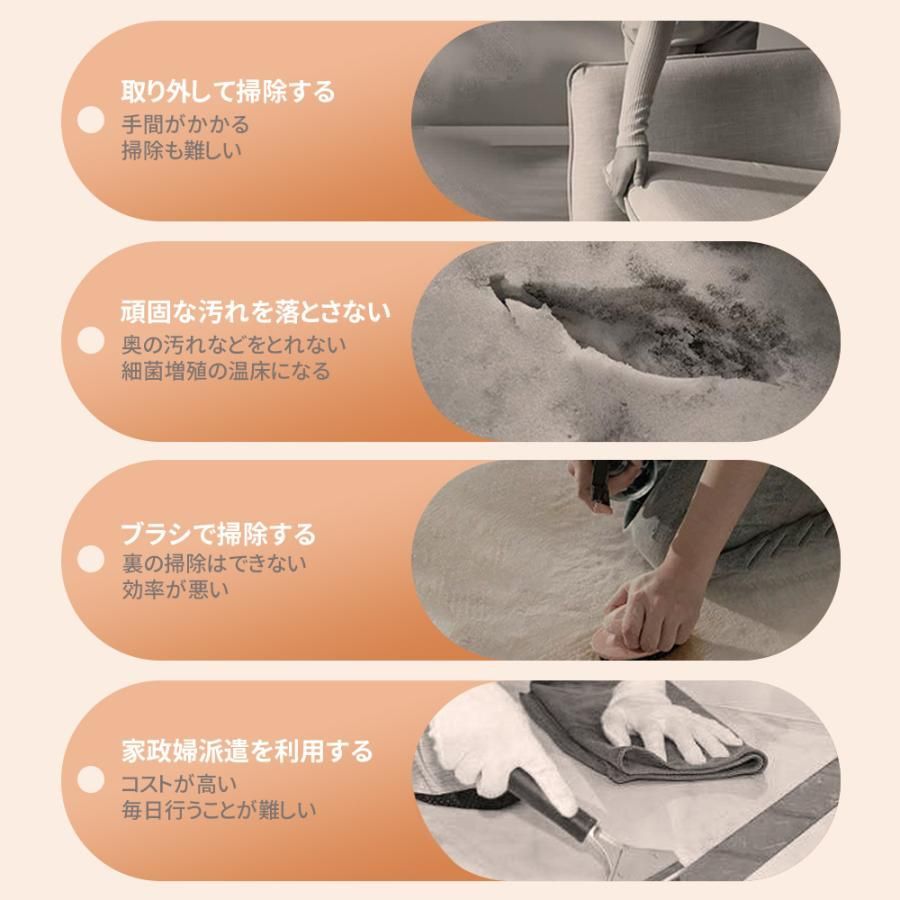 取り外して掃除する
手間がかかる
掃除も難しい

頑固な汚れを落とさない
奥の汚れなどをとれない
細菌増殖の温床になる

ブラシで掃除する
裏の掃除はできない
効率が悪い

家政婦派遣を利用する
コストが高い
毎日行うことが難しい