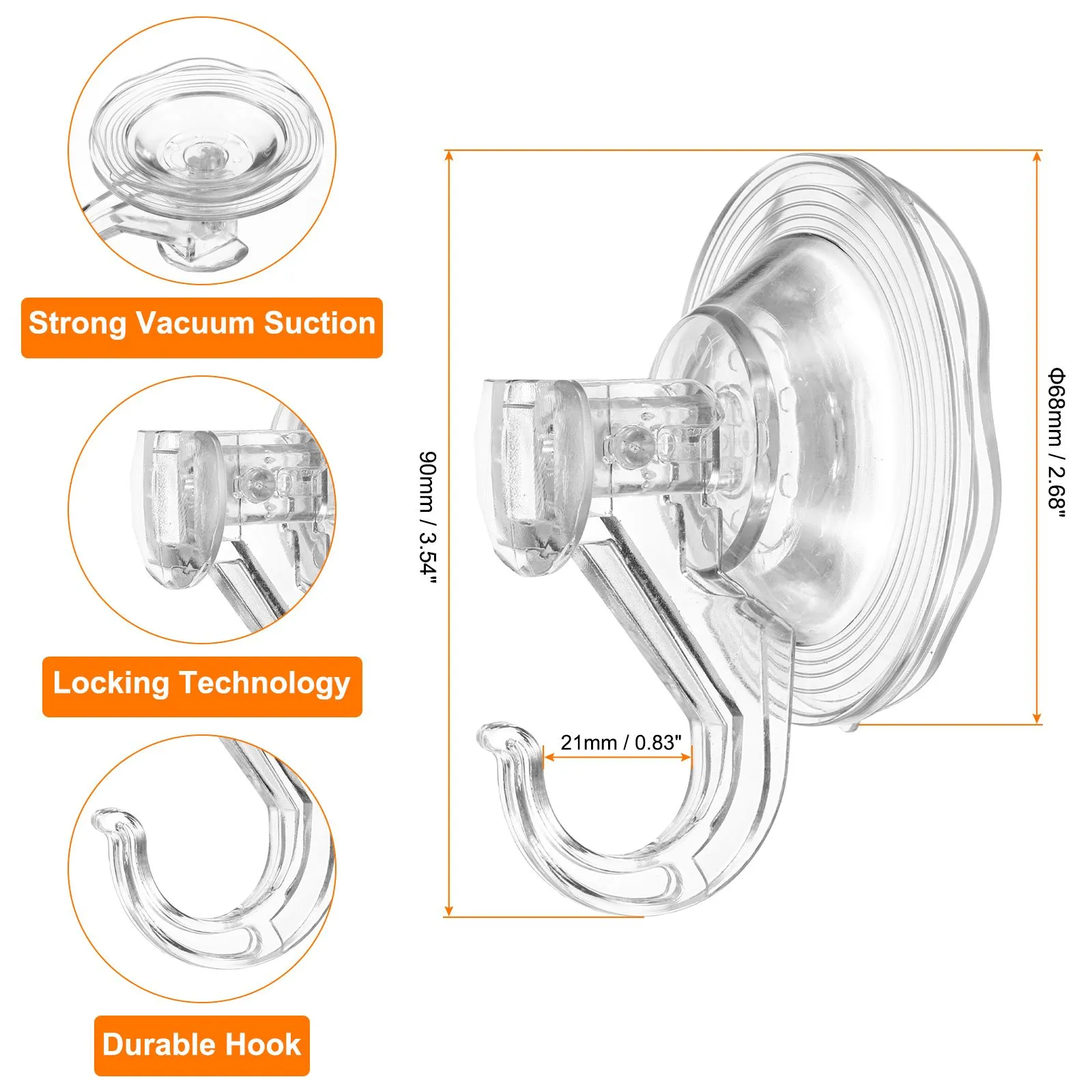 Strong Vacuum Suction

Locking Technology

Durable Hook

90mm / 3.54"

Φ68mm / 2.68"

21mm / 0.83"