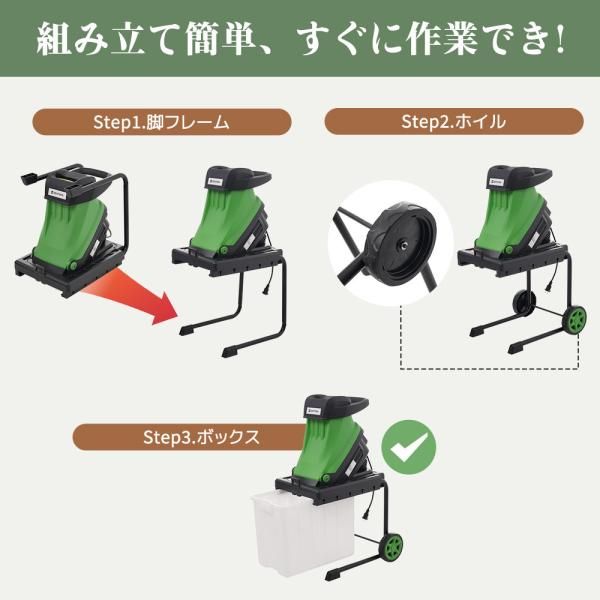 組み立て簡単、すぐに作業でき!

Step1.脚フレーム

Step2.ホイル

Step3.ボックス