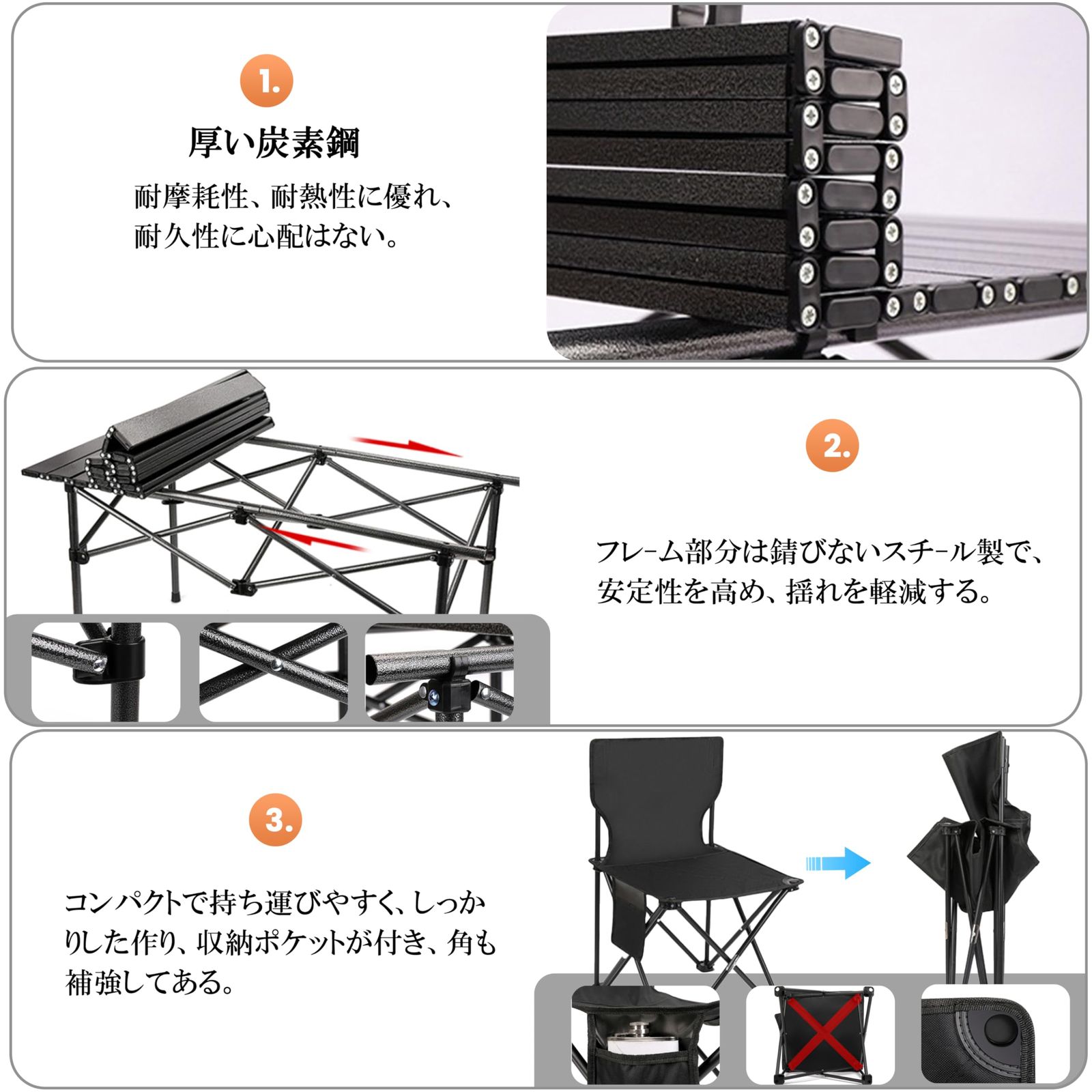 1.

厚い炭素鋼

耐摩耗性、耐熱性に優れ、耐久性に心配はない。

2.

フレーム部分は錆びないスチール製で、安定性を高め、揺れを軽減する。

3.

コンパクトで持ち運びやすく、しっかりした作り、収納ポケットが付き、角も補強してある。