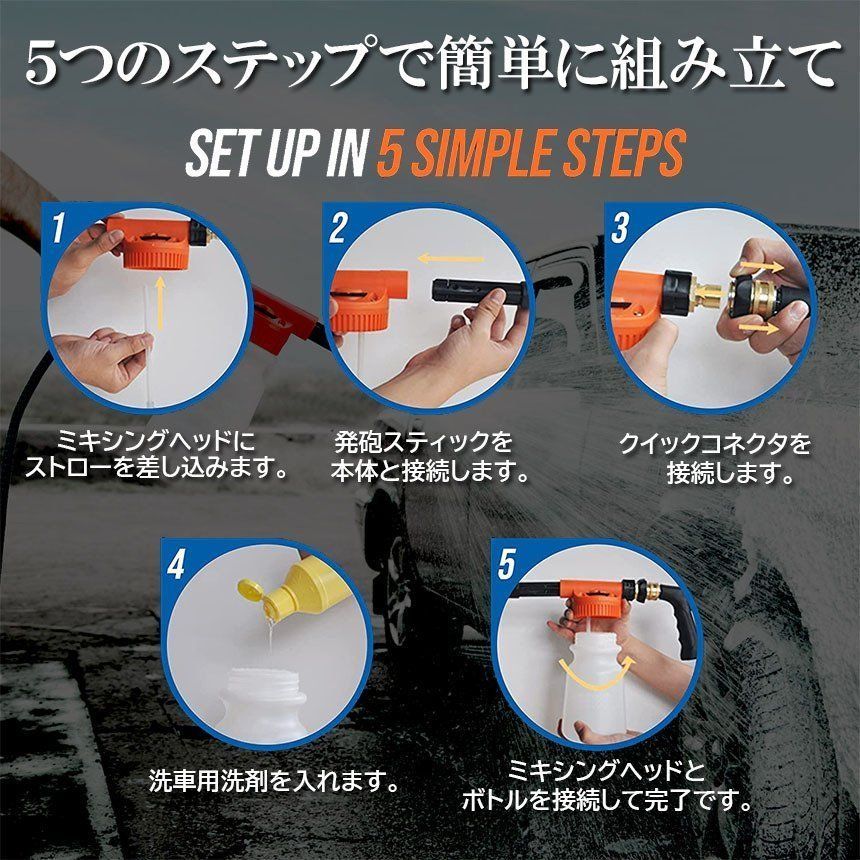 5つのステップで簡単に組み立て

SET UP IN 5 SIMPLE STEPS

1

ミキシングヘッドにストローを差し込みます。

2

発砲スティックを本体と接続します。

3

クイックコネクタを接続します。

4

洗車用洗剤を入れます。

5

ミキシングヘッドとボトルを接続して完了です。